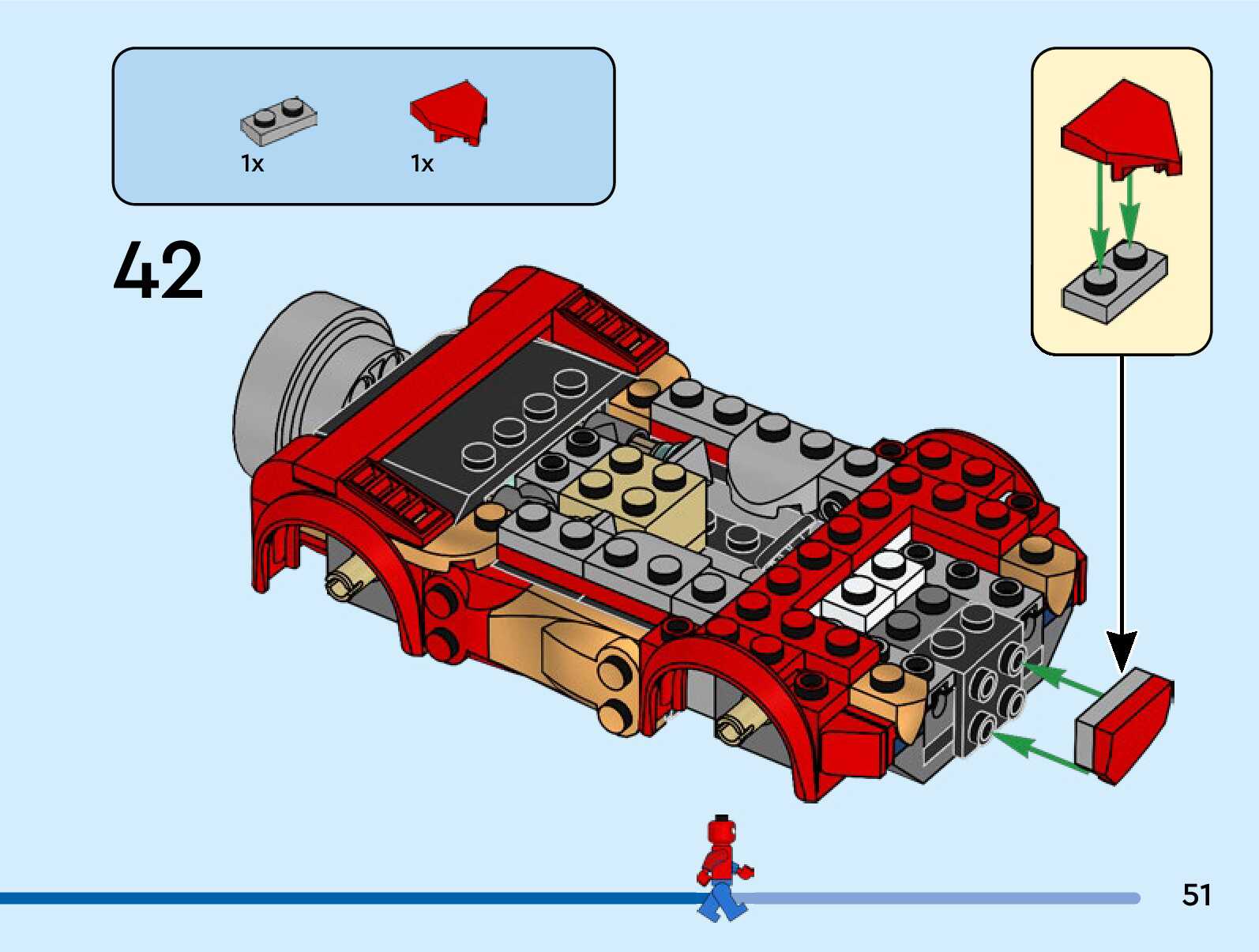 1x 1x

42

51