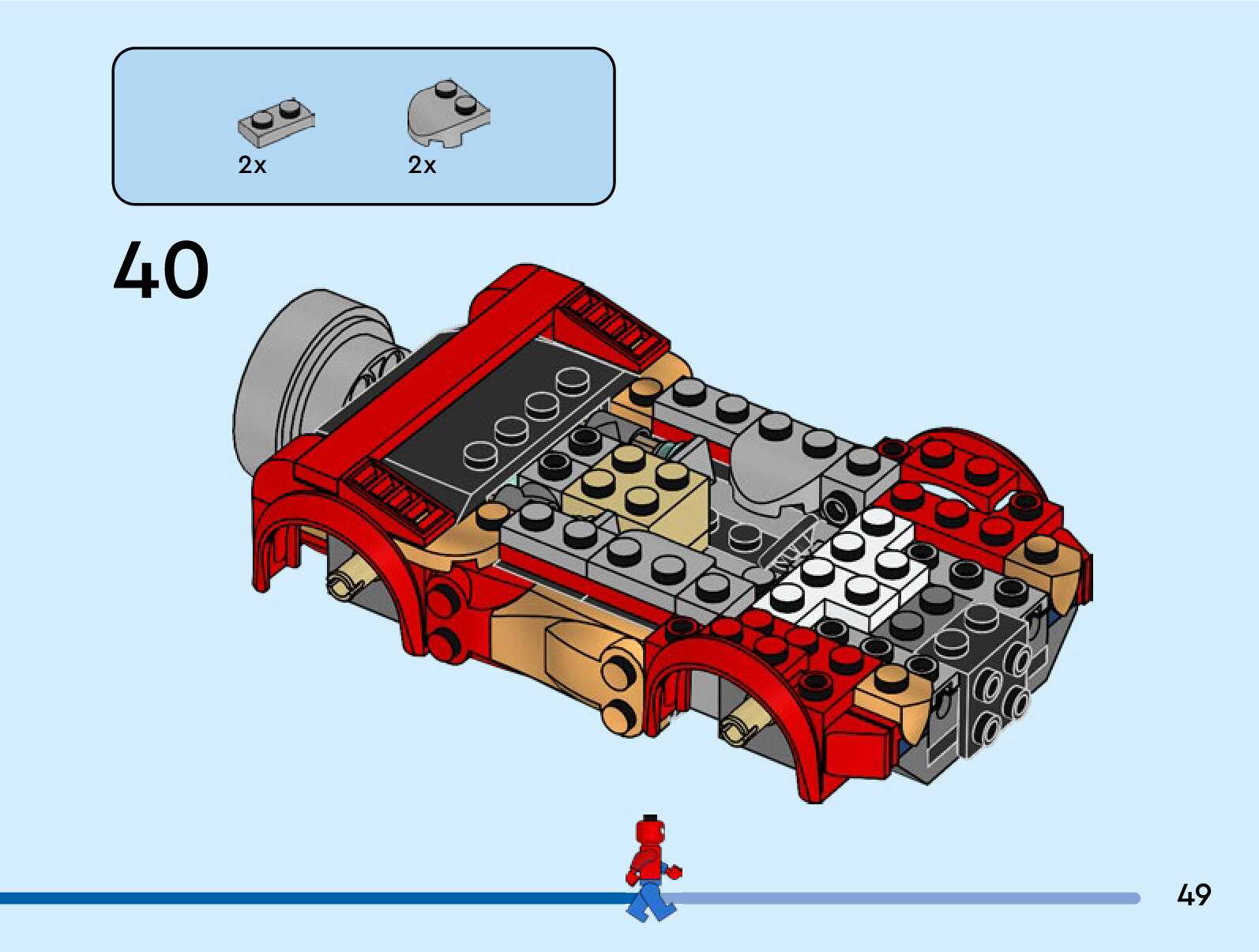 2x

2x

40

49