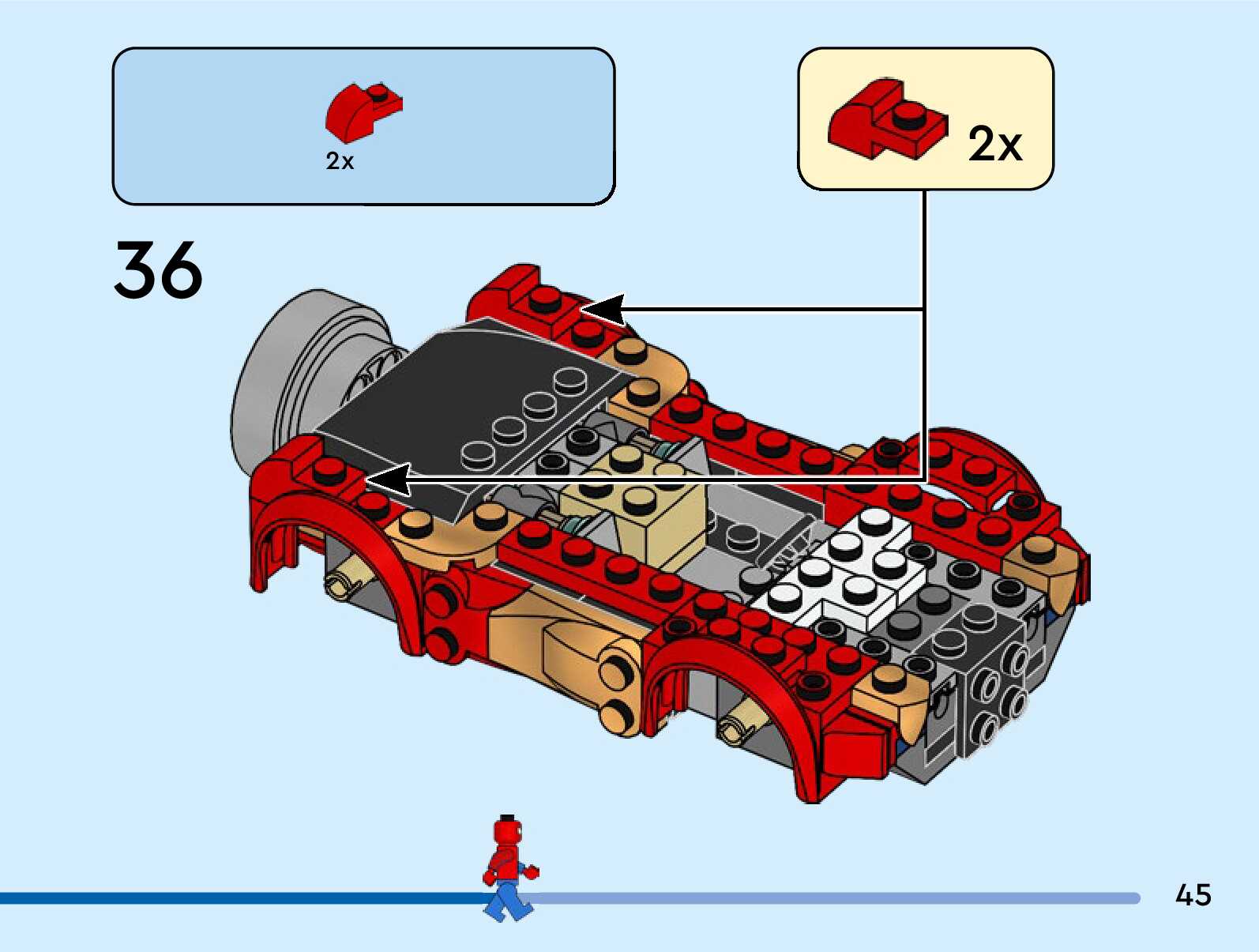 2x

2x

36

45