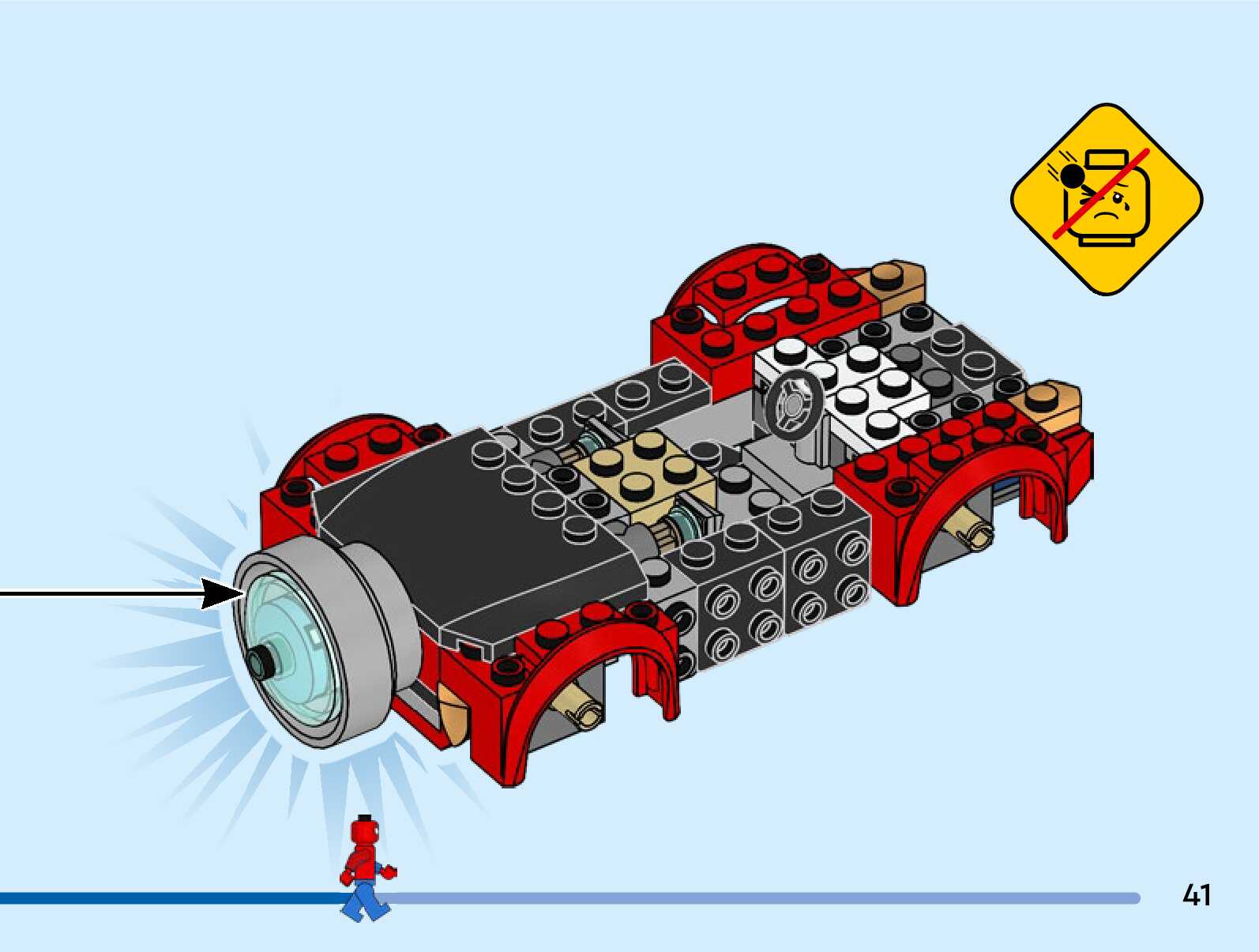 41