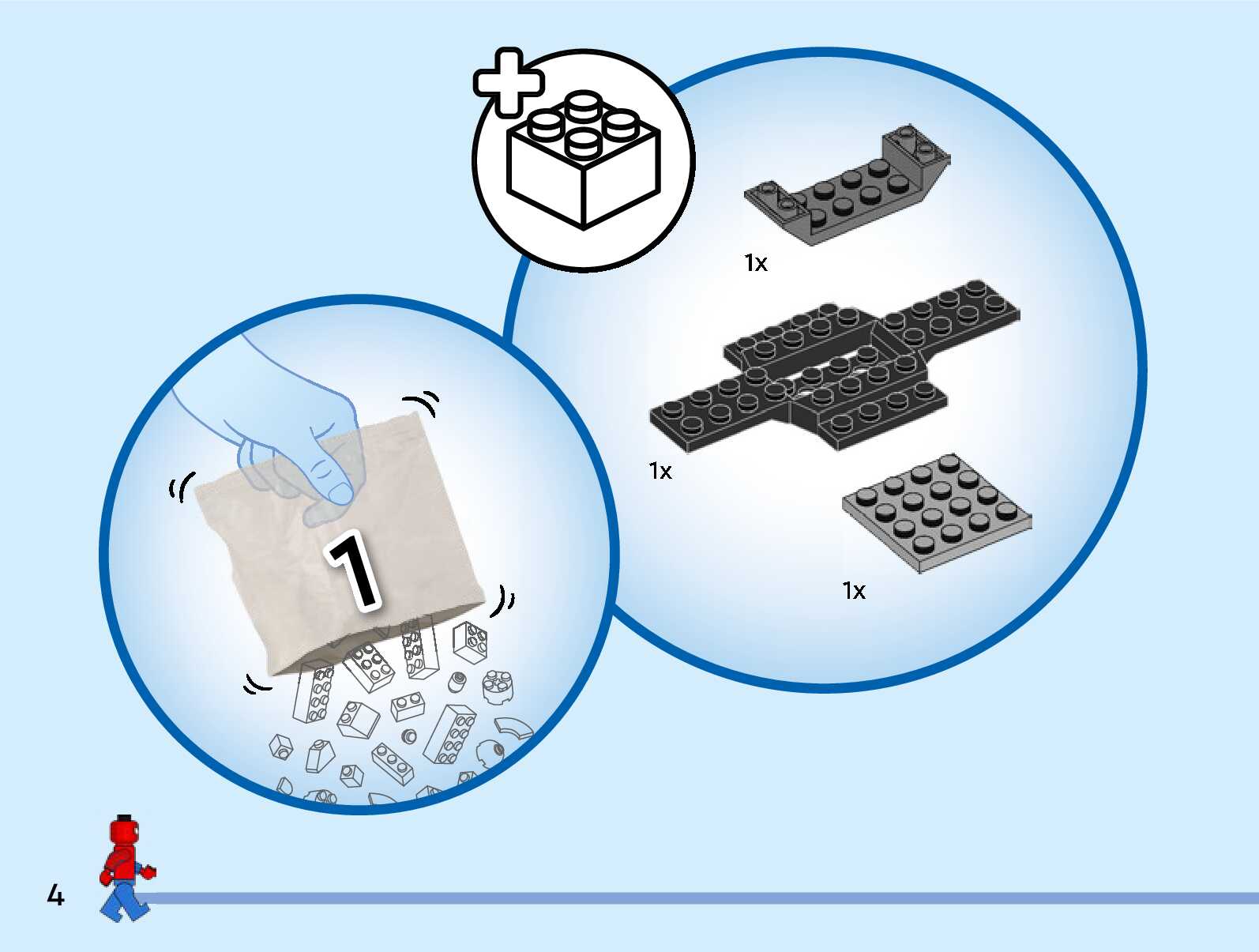 1x

1x

1x

1

4