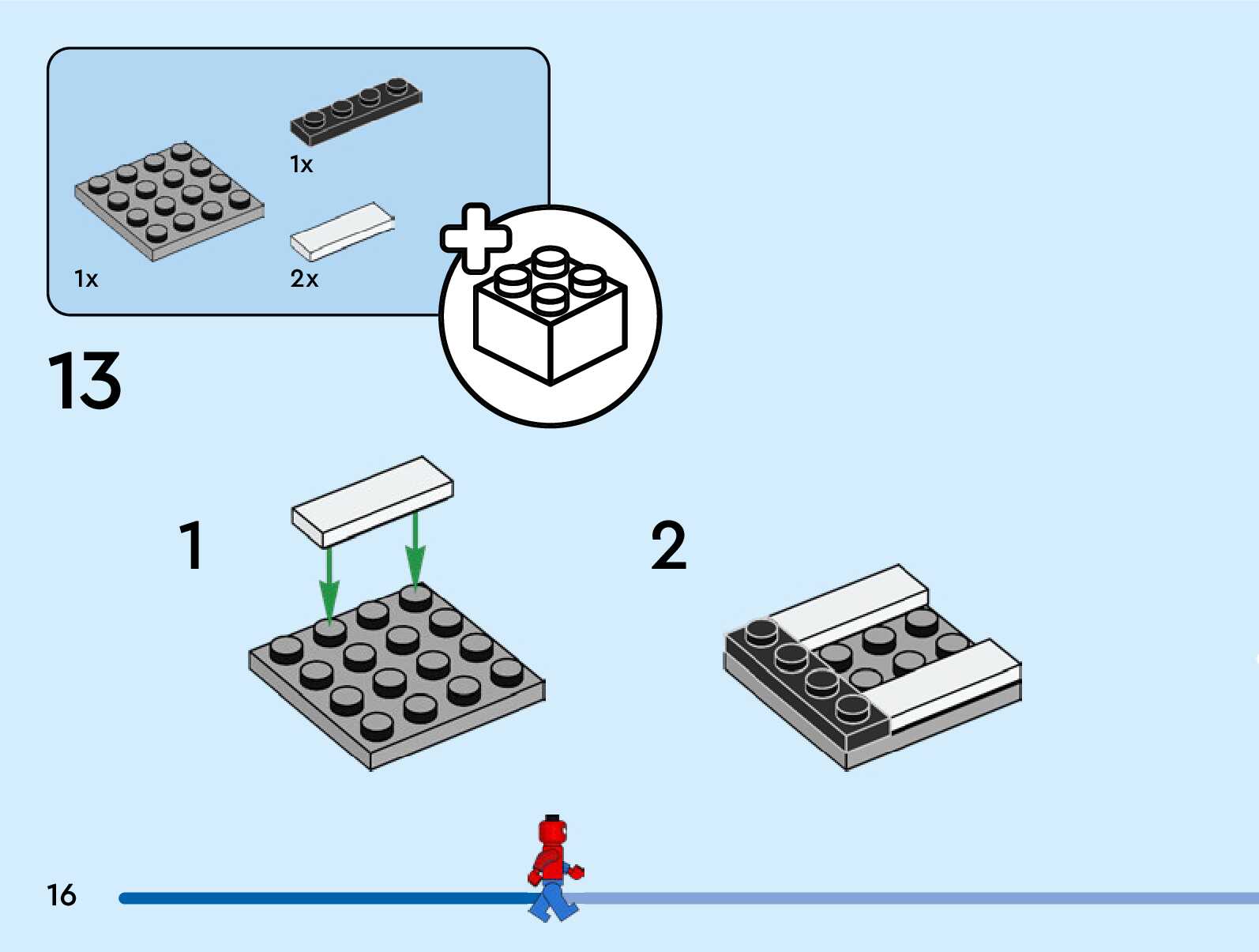 1x

1x

2x

13

1

2

16