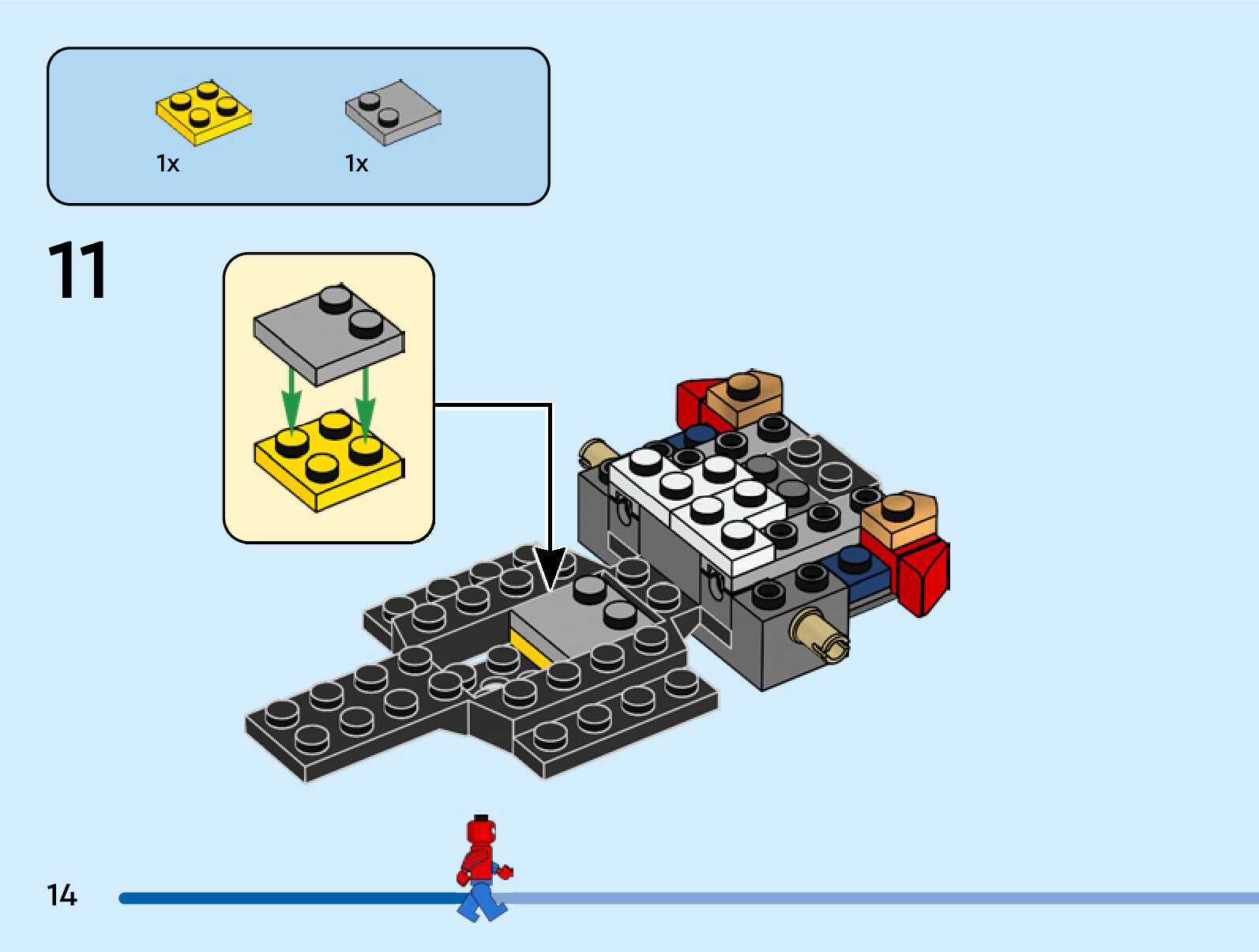 1x
1x

11

14