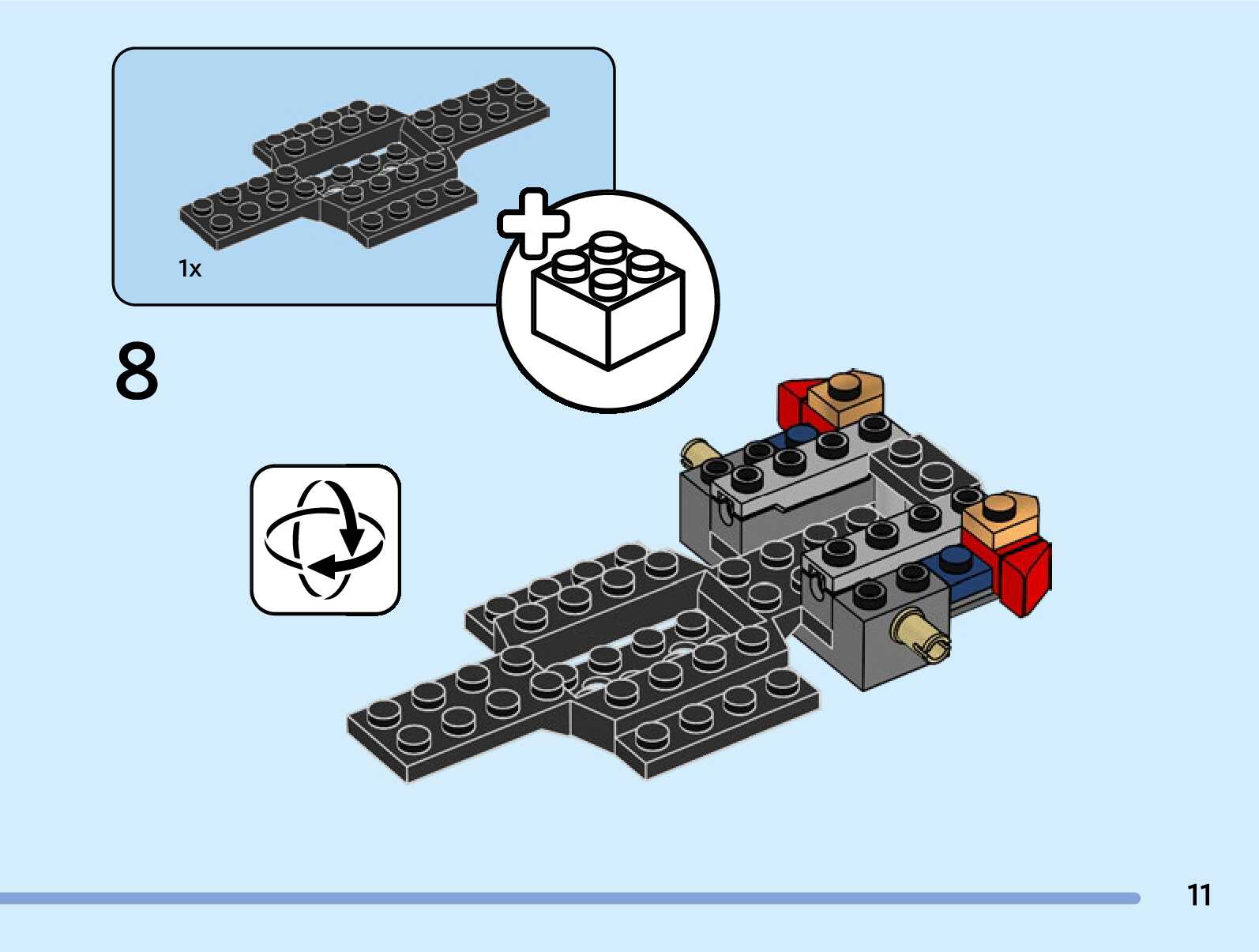 1x

8

11