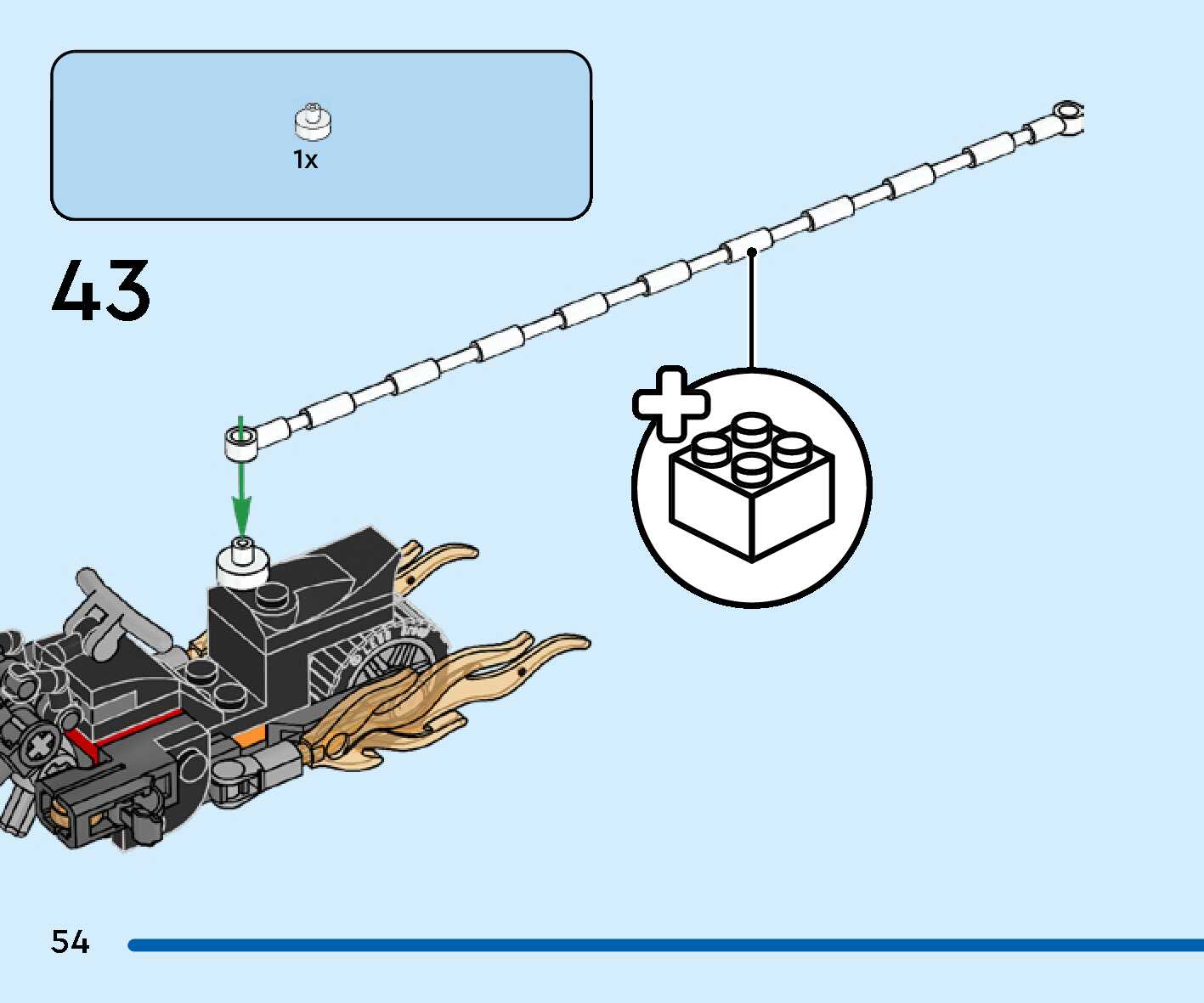 1x

43

54