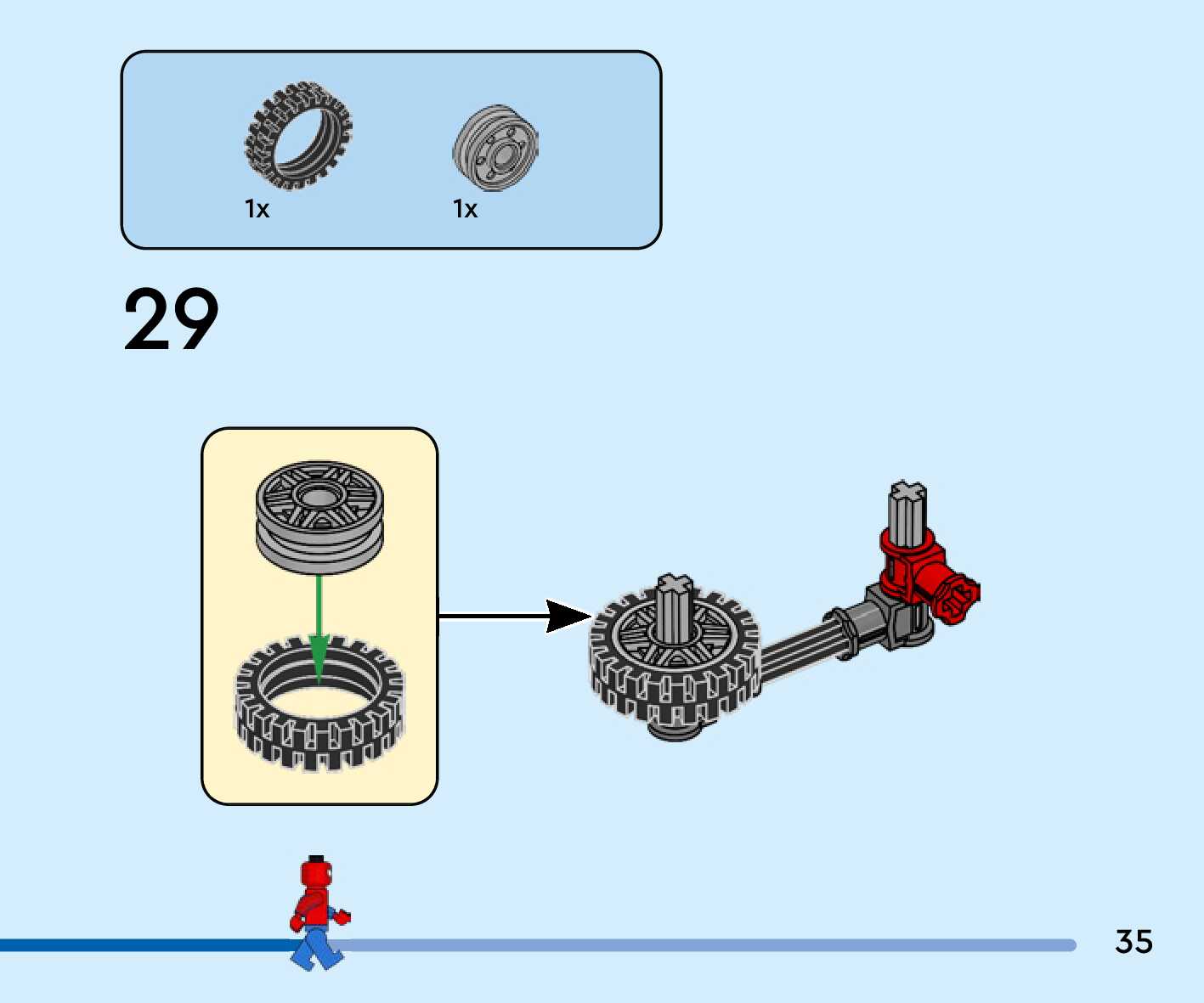 1x

1x

29

35