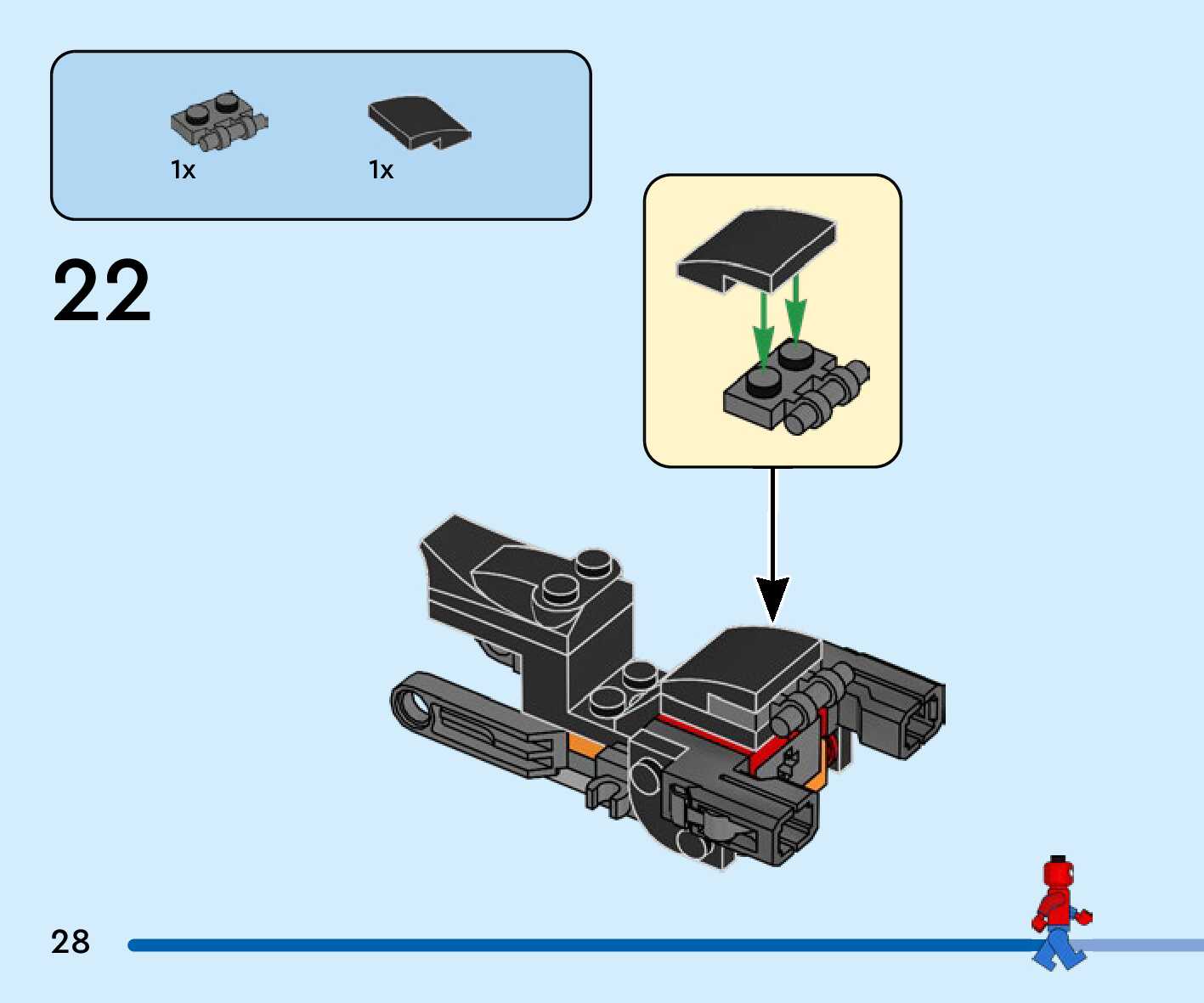 1x

1x

22

28