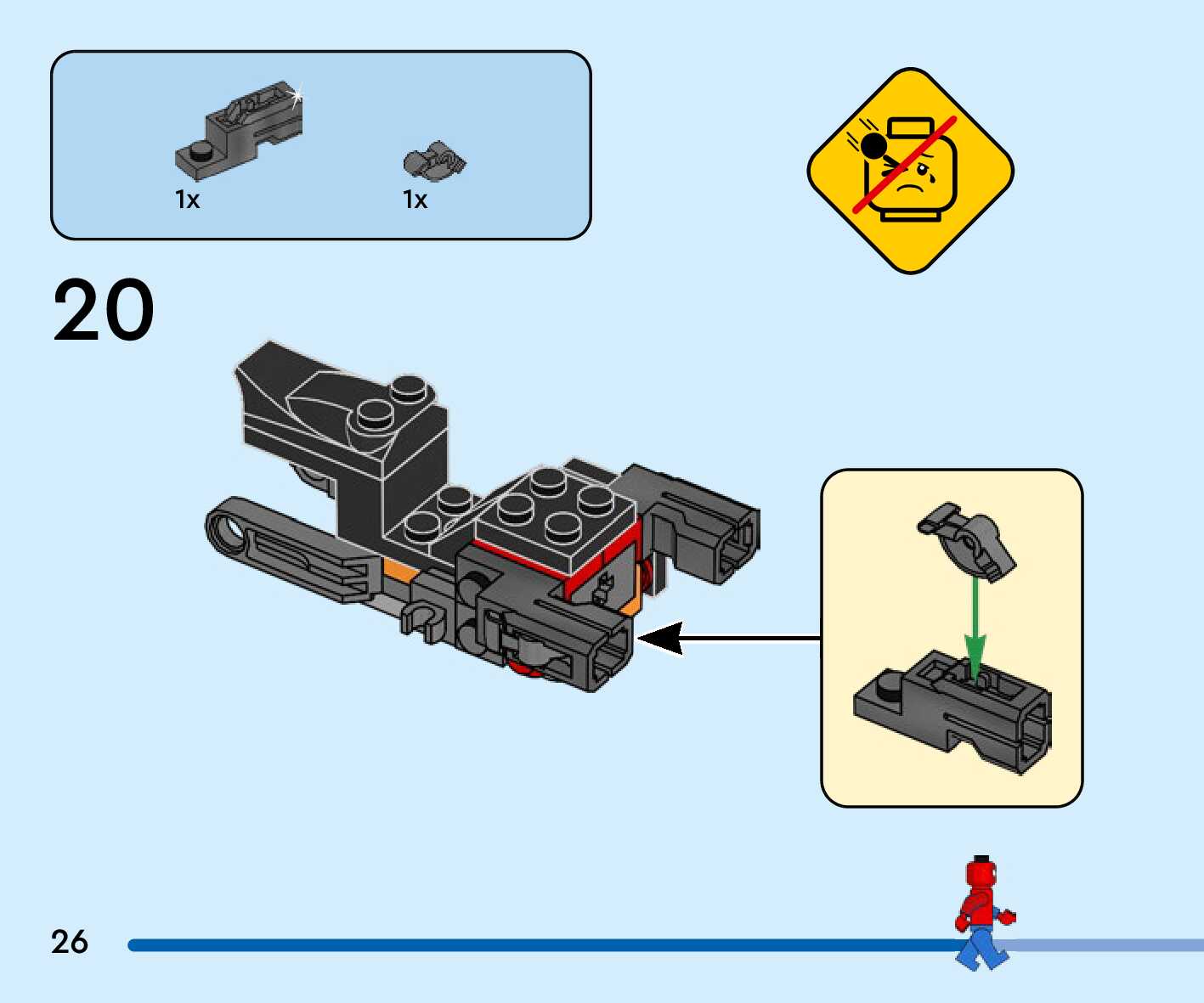 1x
1x
20
26