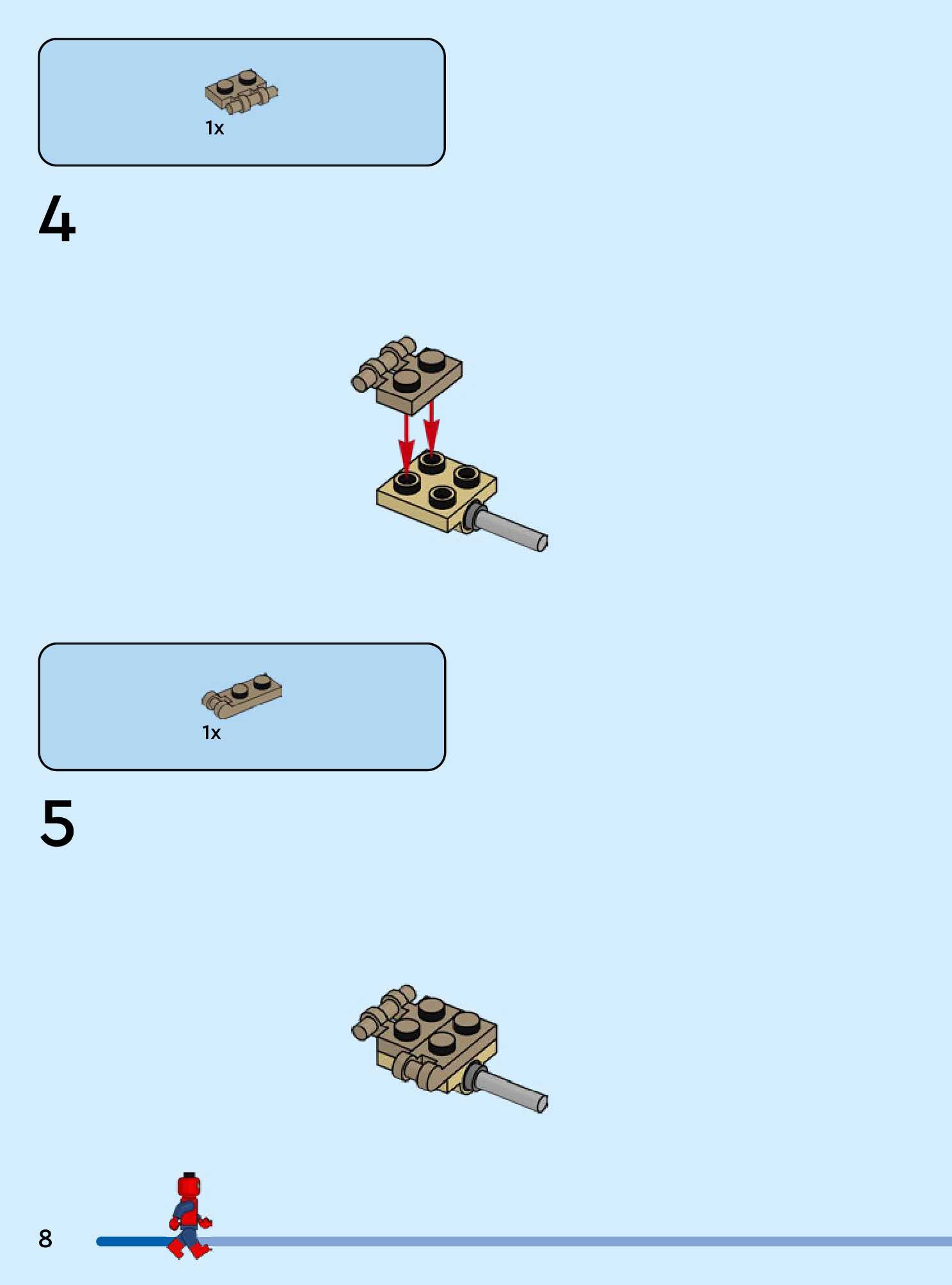 1x

4

1x

5

8