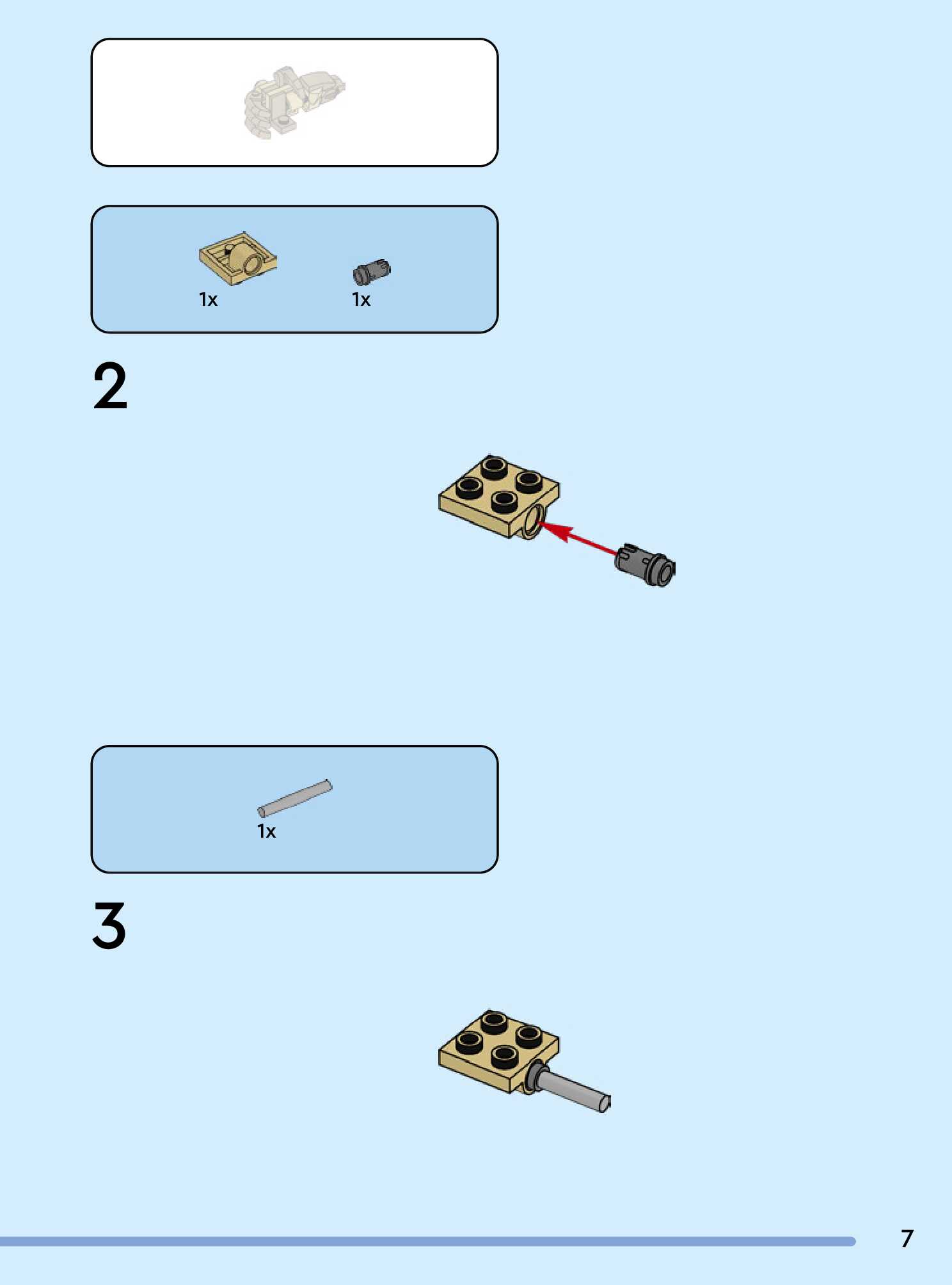 1x

1x

2

1x

3

7