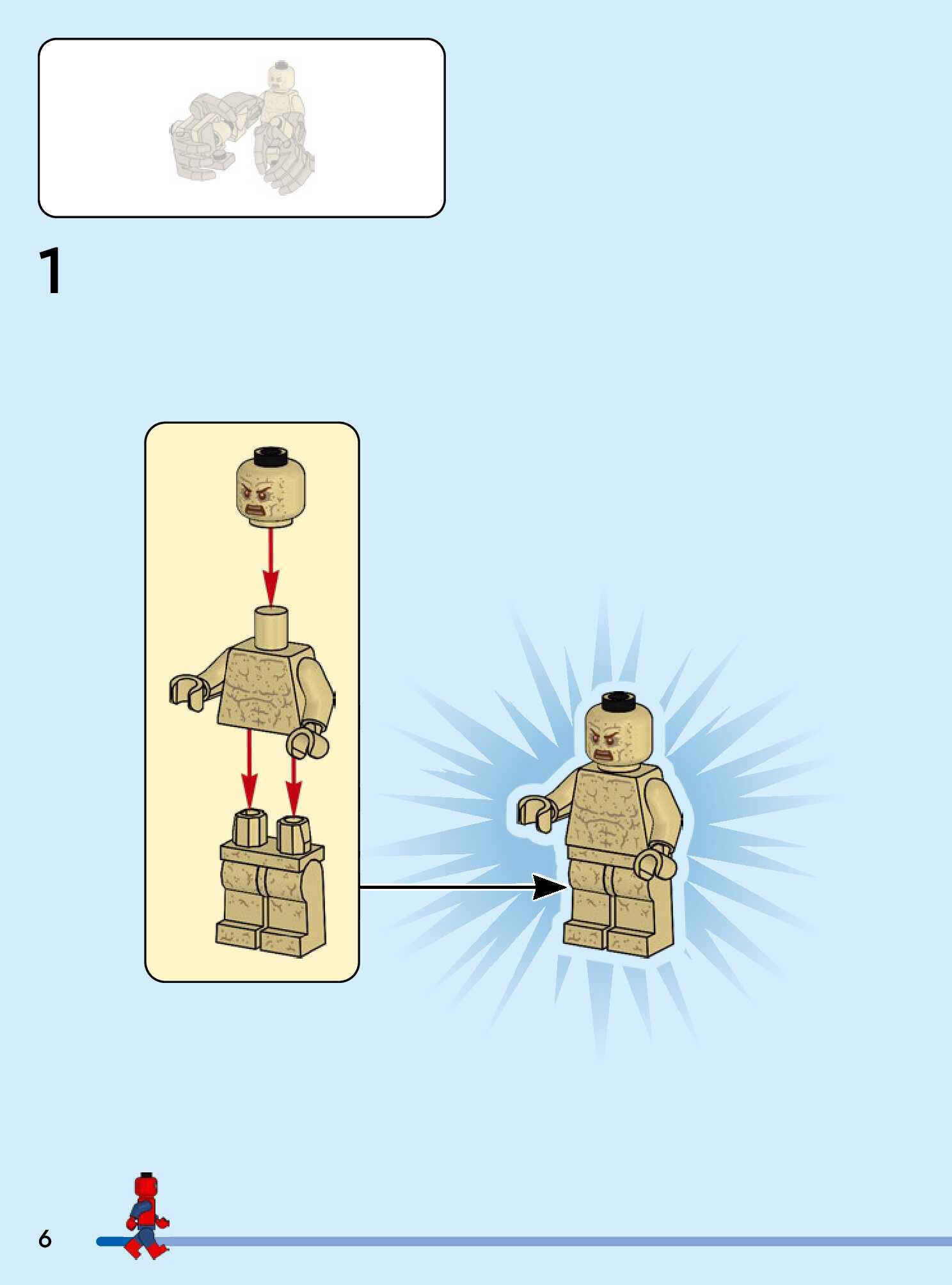 1

6