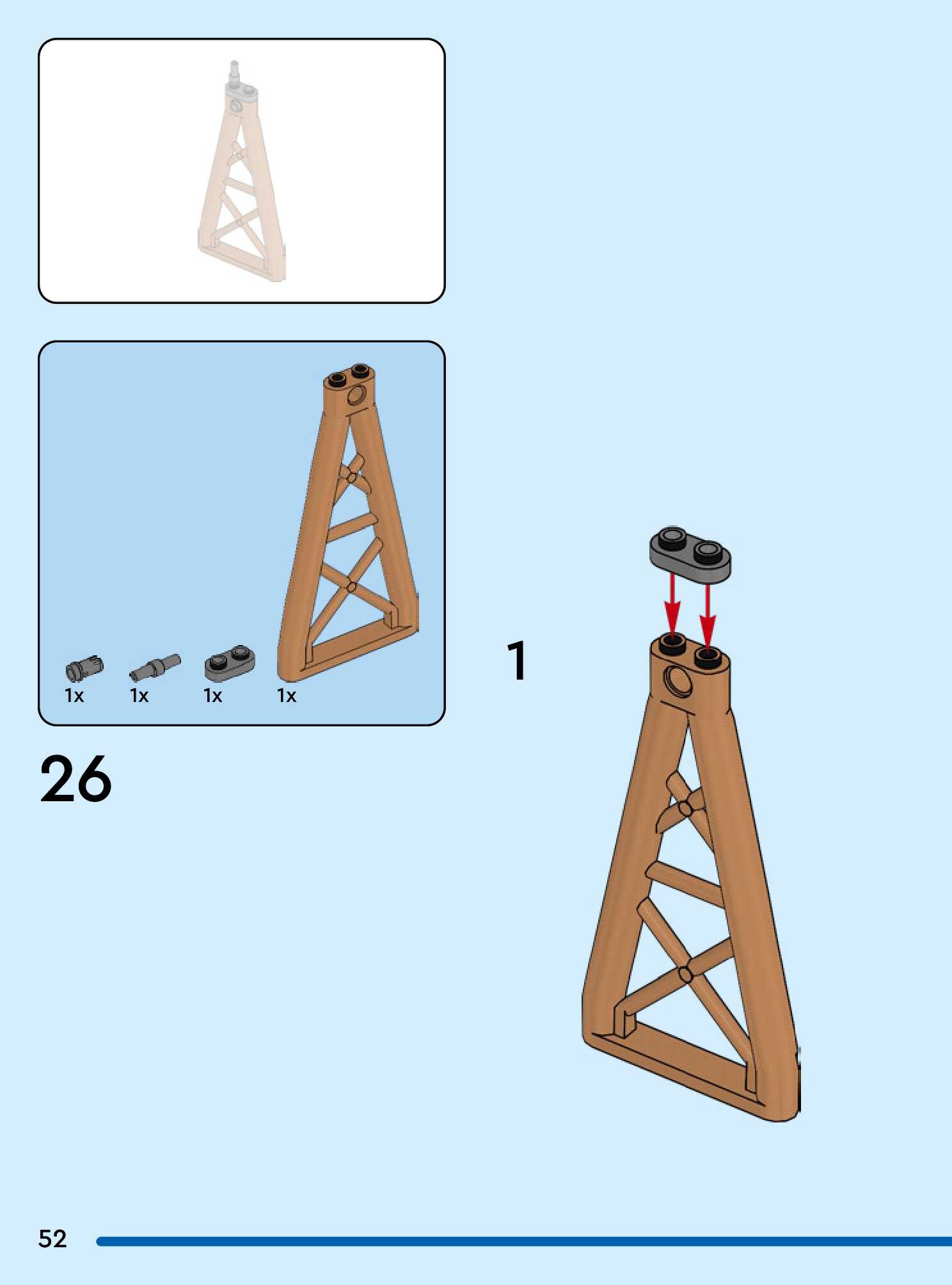 1x 1x 1x 1x

26

1

52