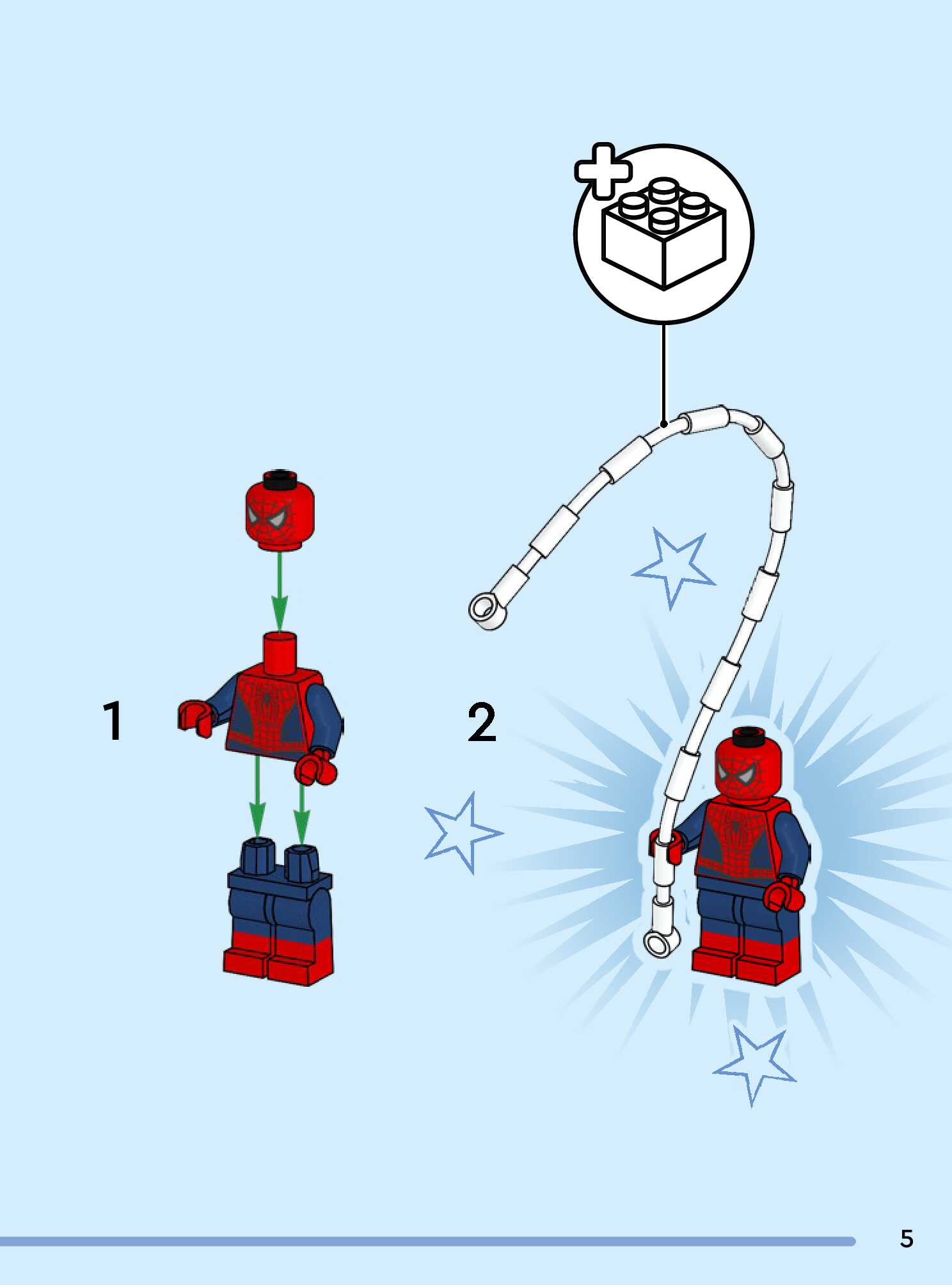 1

2

5