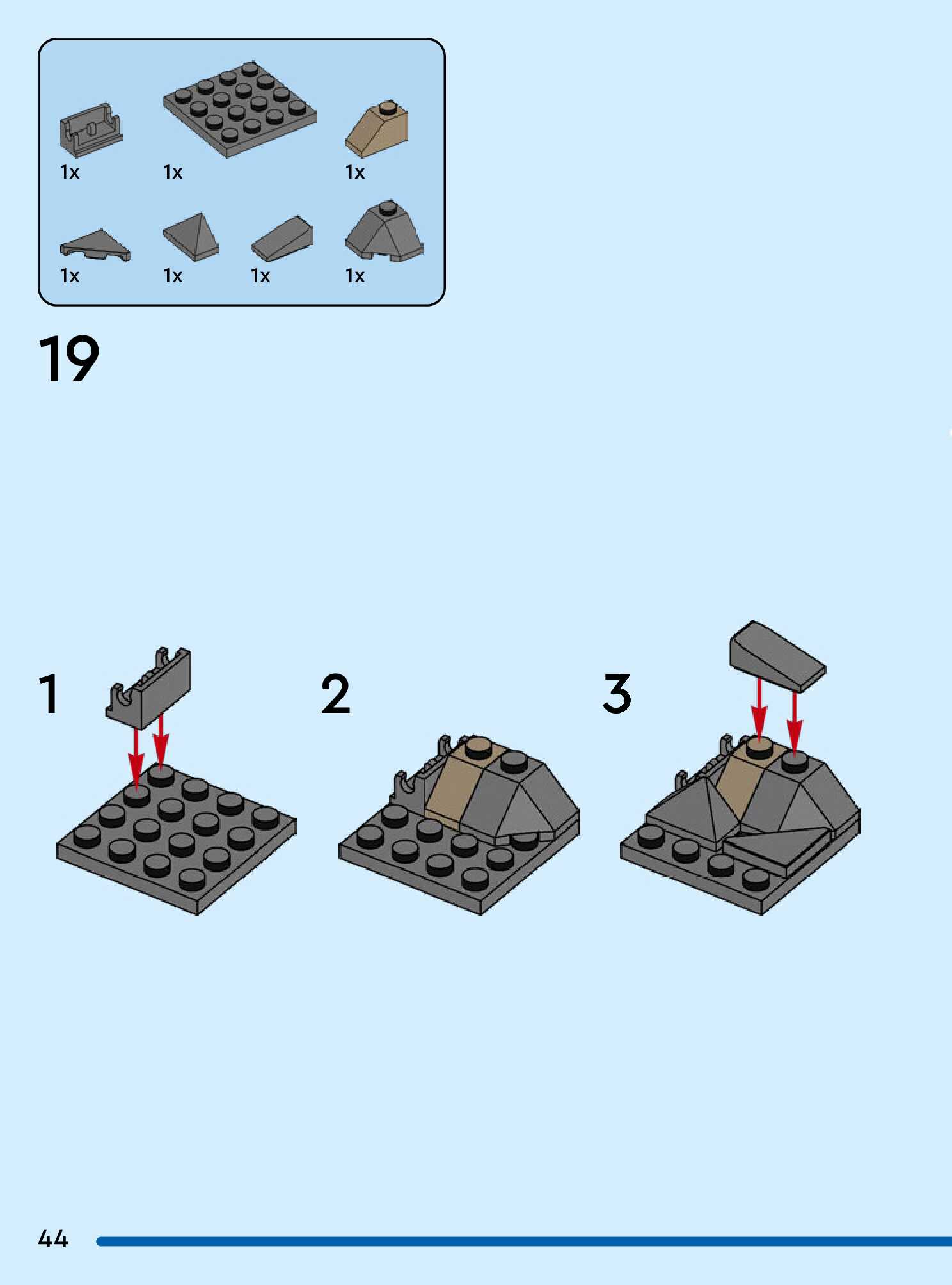 1x
1x
1x
1x
1x
1x
1x

19

1

2

3

44