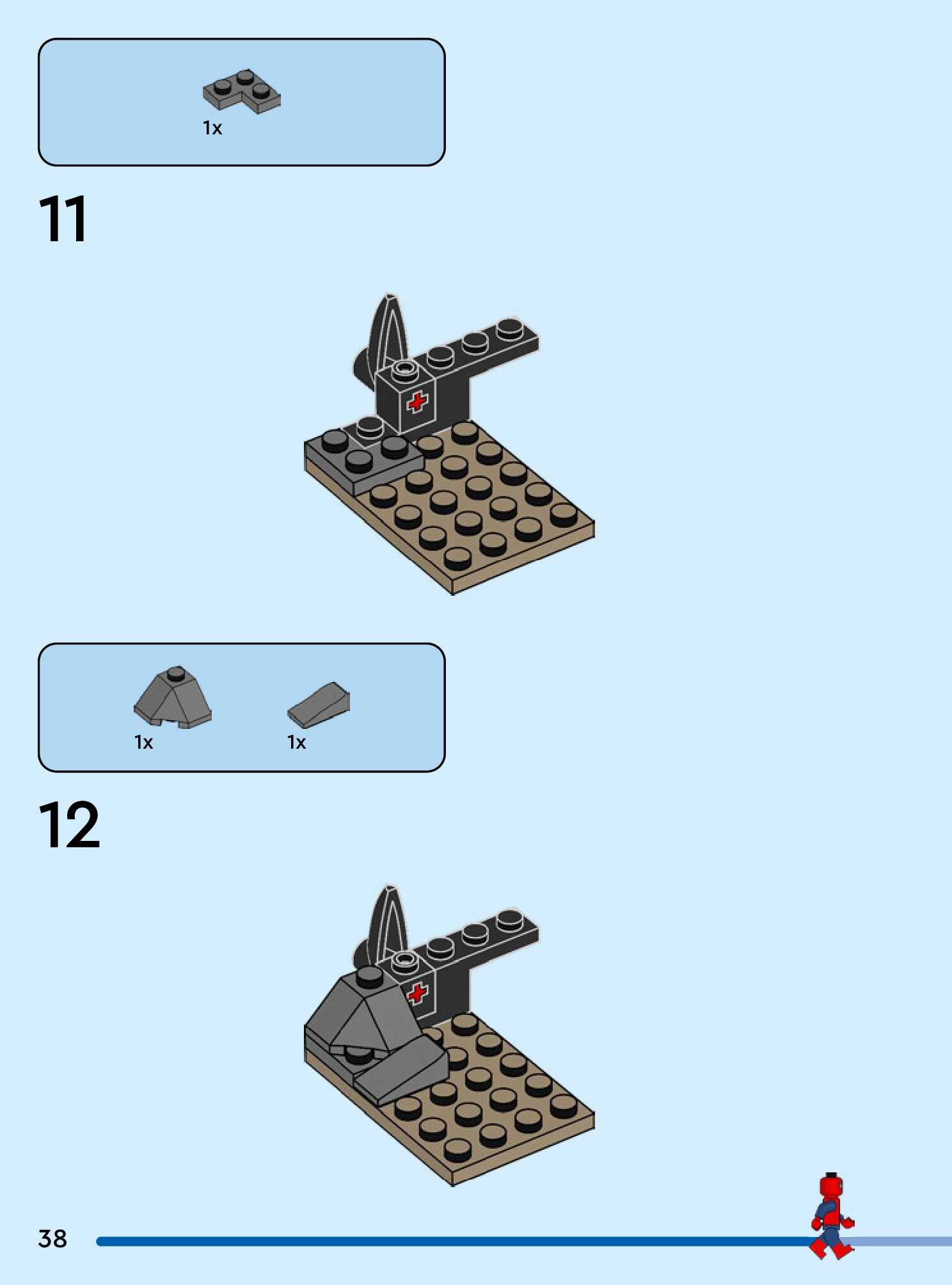 1x

11

1x

1x

12

38