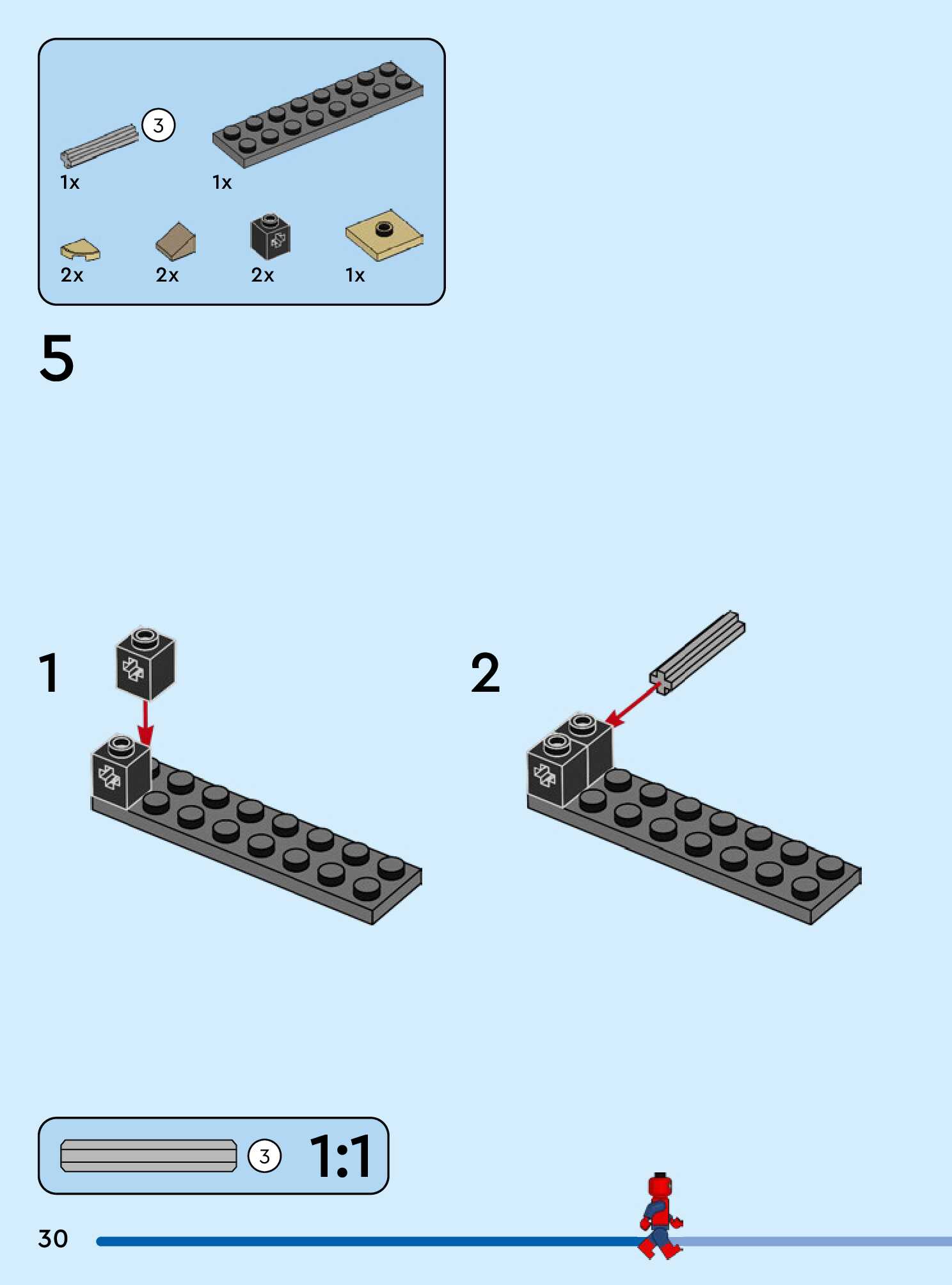 3
1x
1x
2x
2x
2x
1x

5

1

2

3
1:1

30