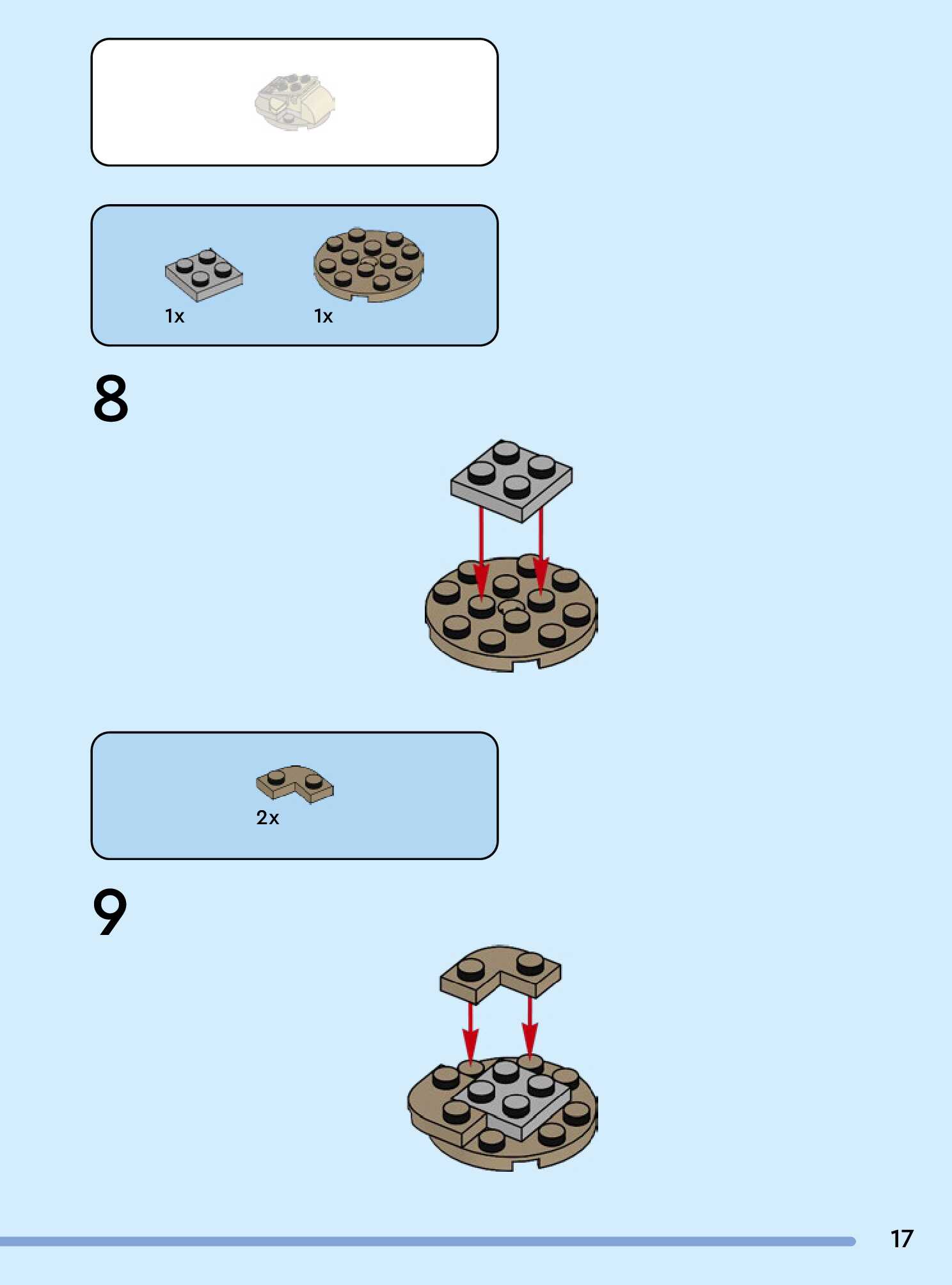 1x

1x

8

2x

9

17