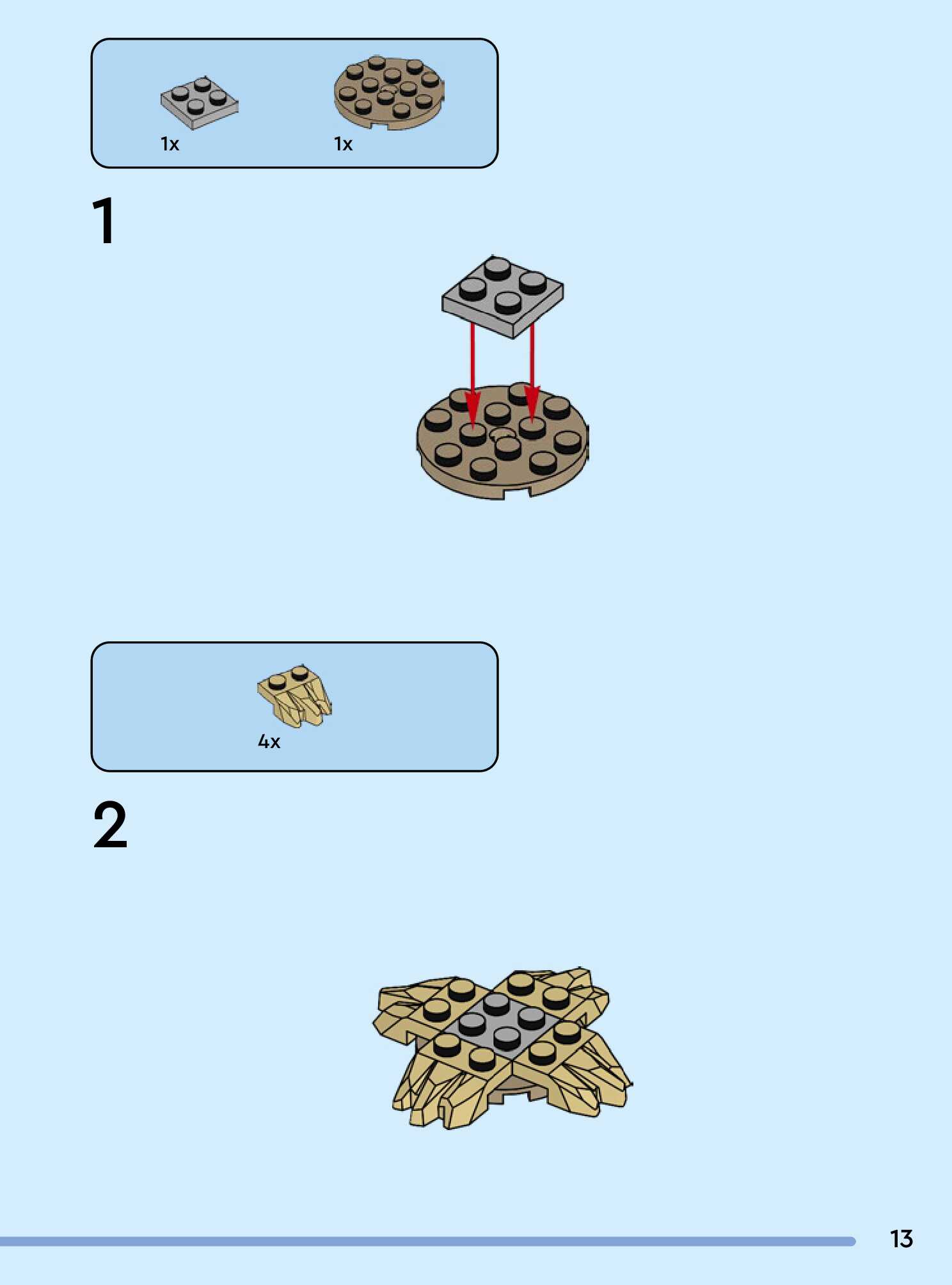 1x 1x

1

4x

2

13