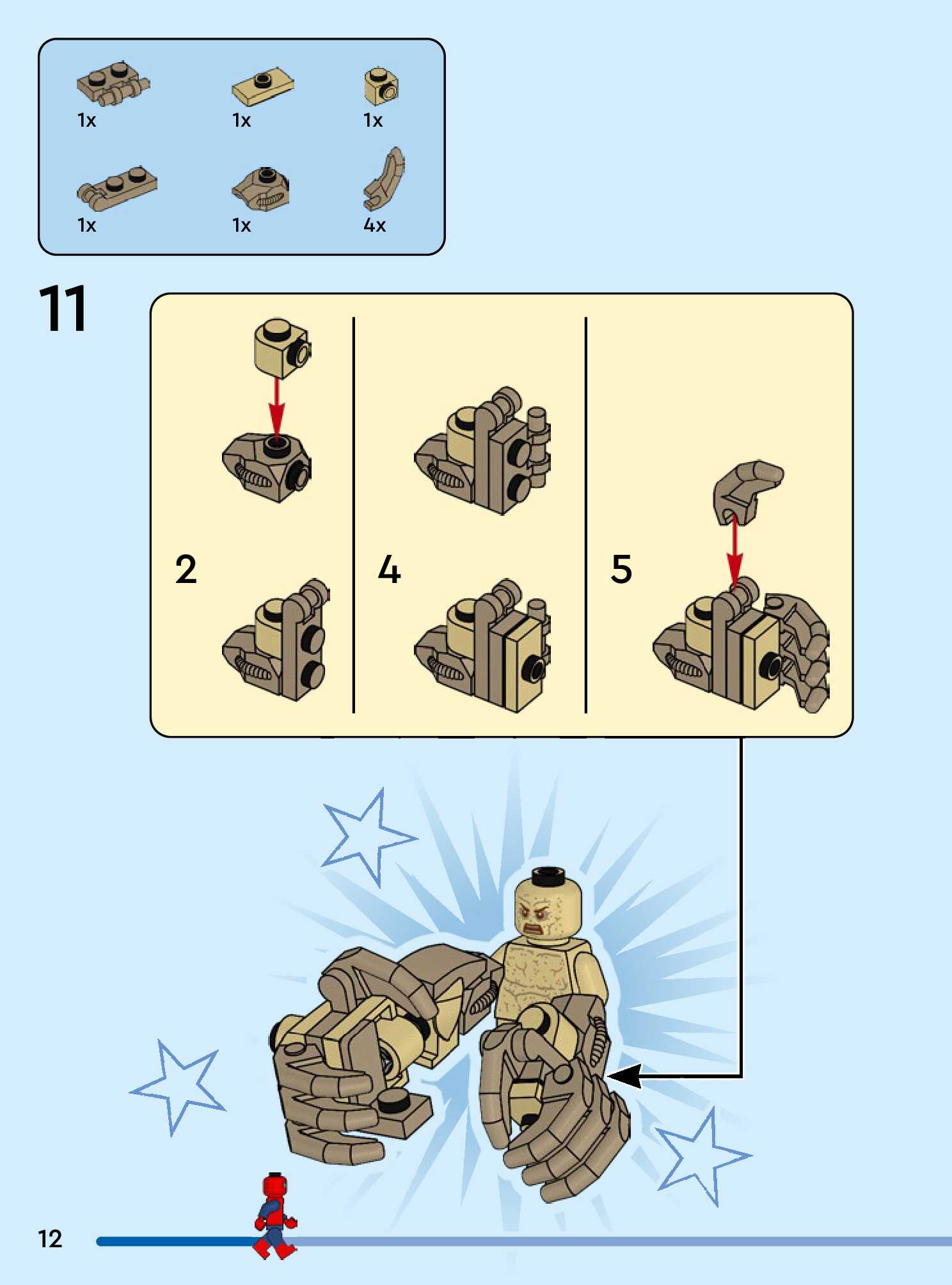 1x
1x
1x
1x
1x
4x

11

2

4

5

12