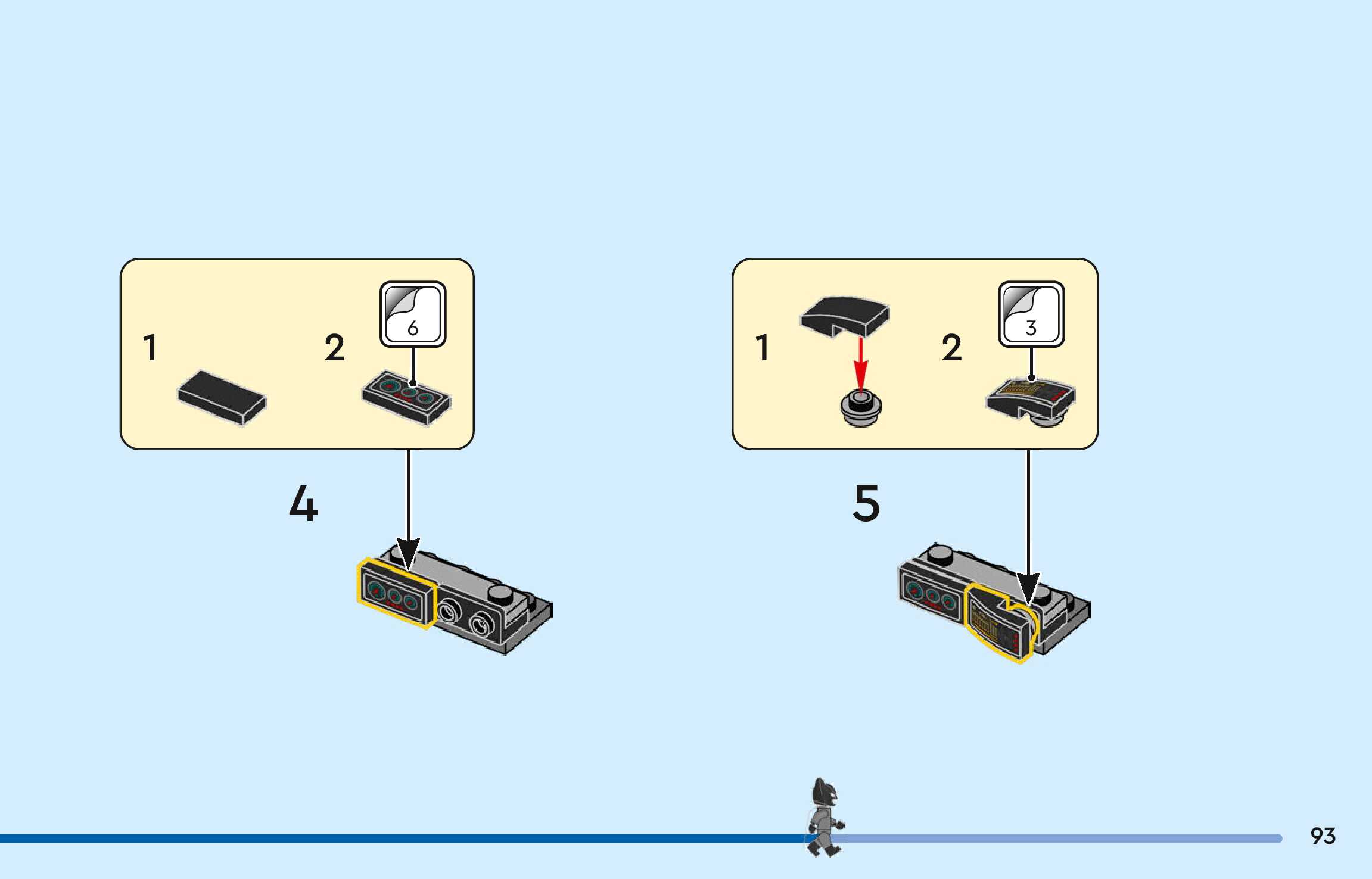 1

2

6

4

1

2

3

5

93