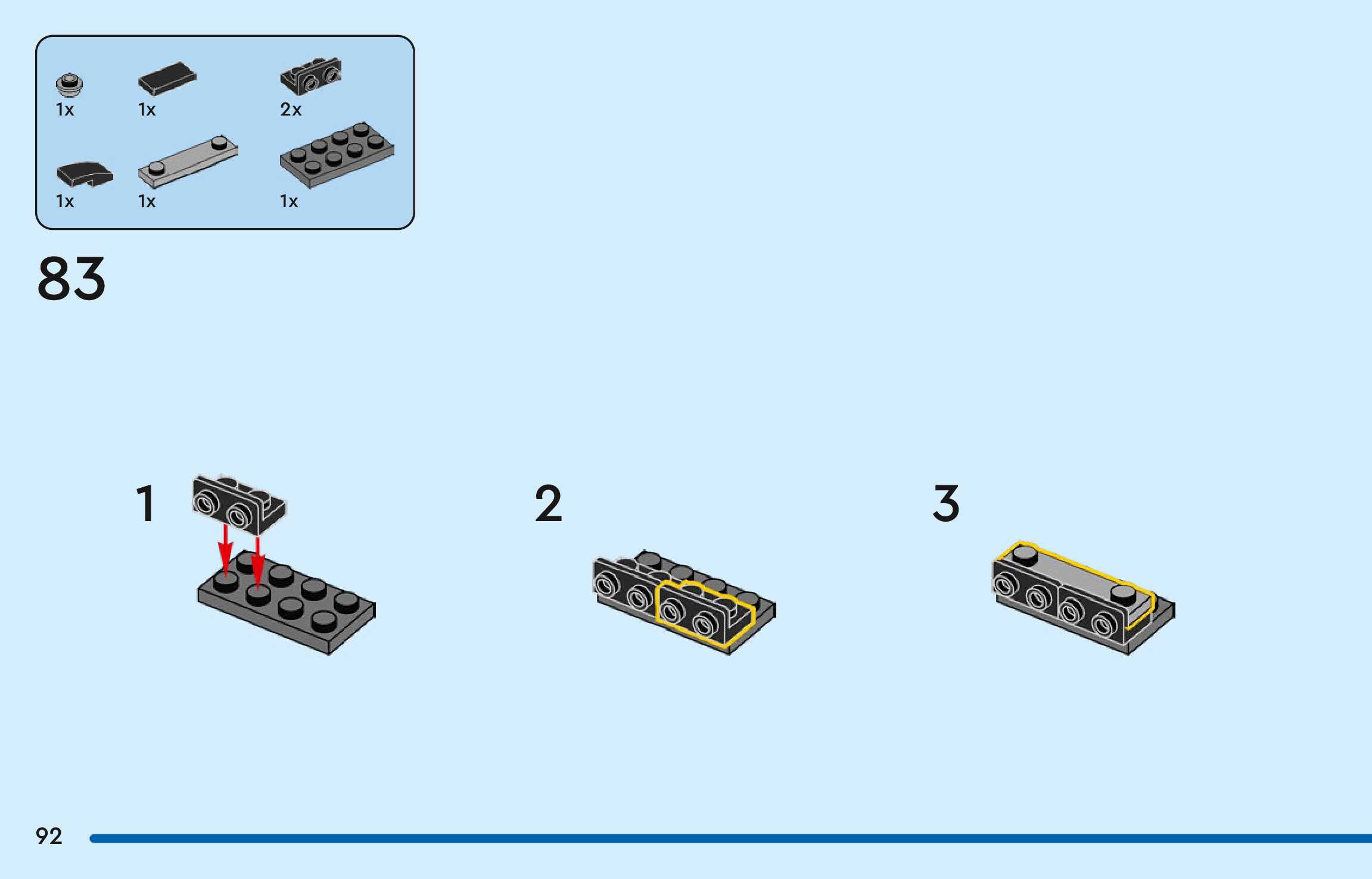 1x 1x 2x

1x 1x 1x

83

1

2

3

92