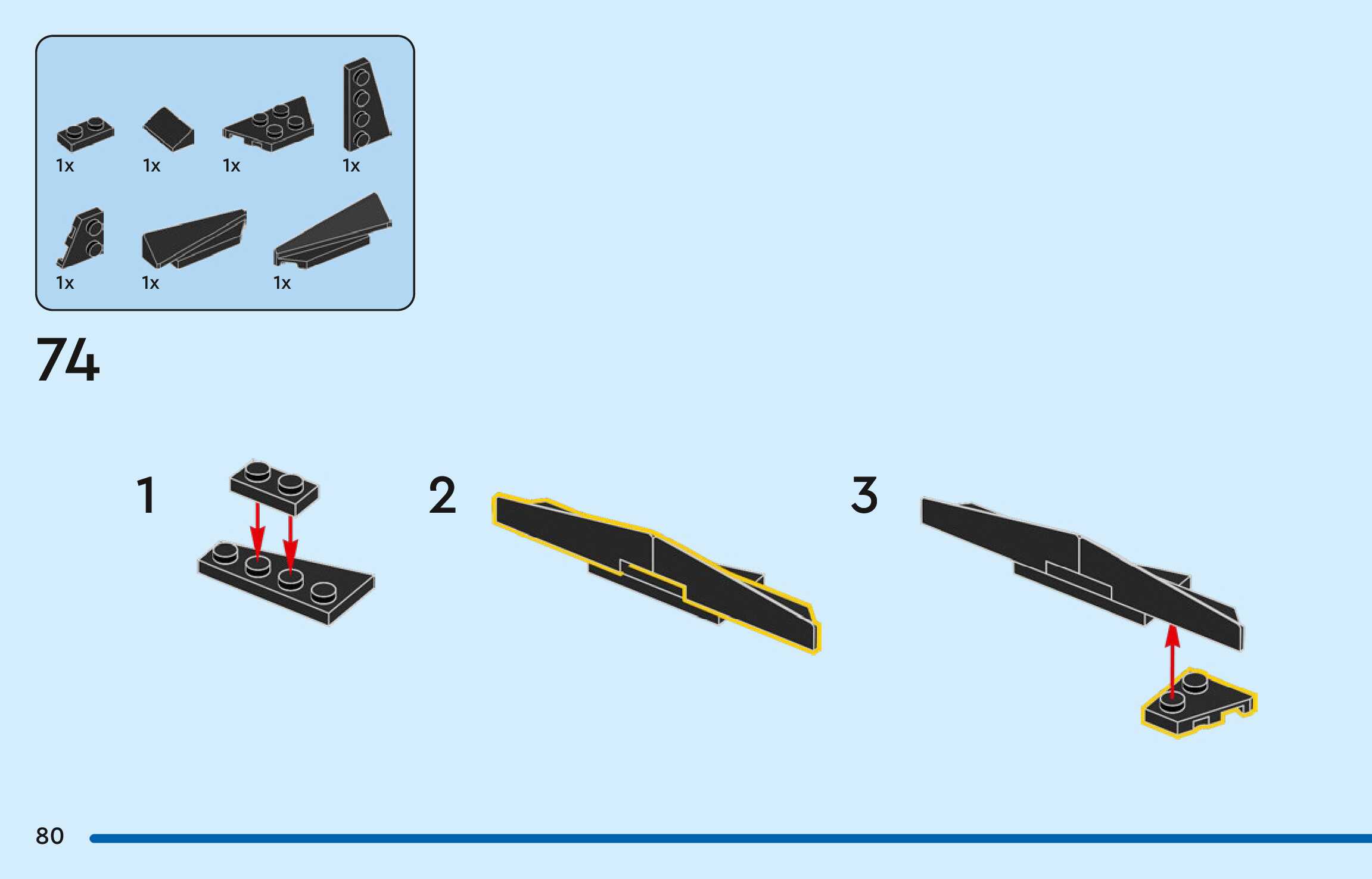 1x 1x 1x 1x

1x 1x 1x

74

1

2

3

80