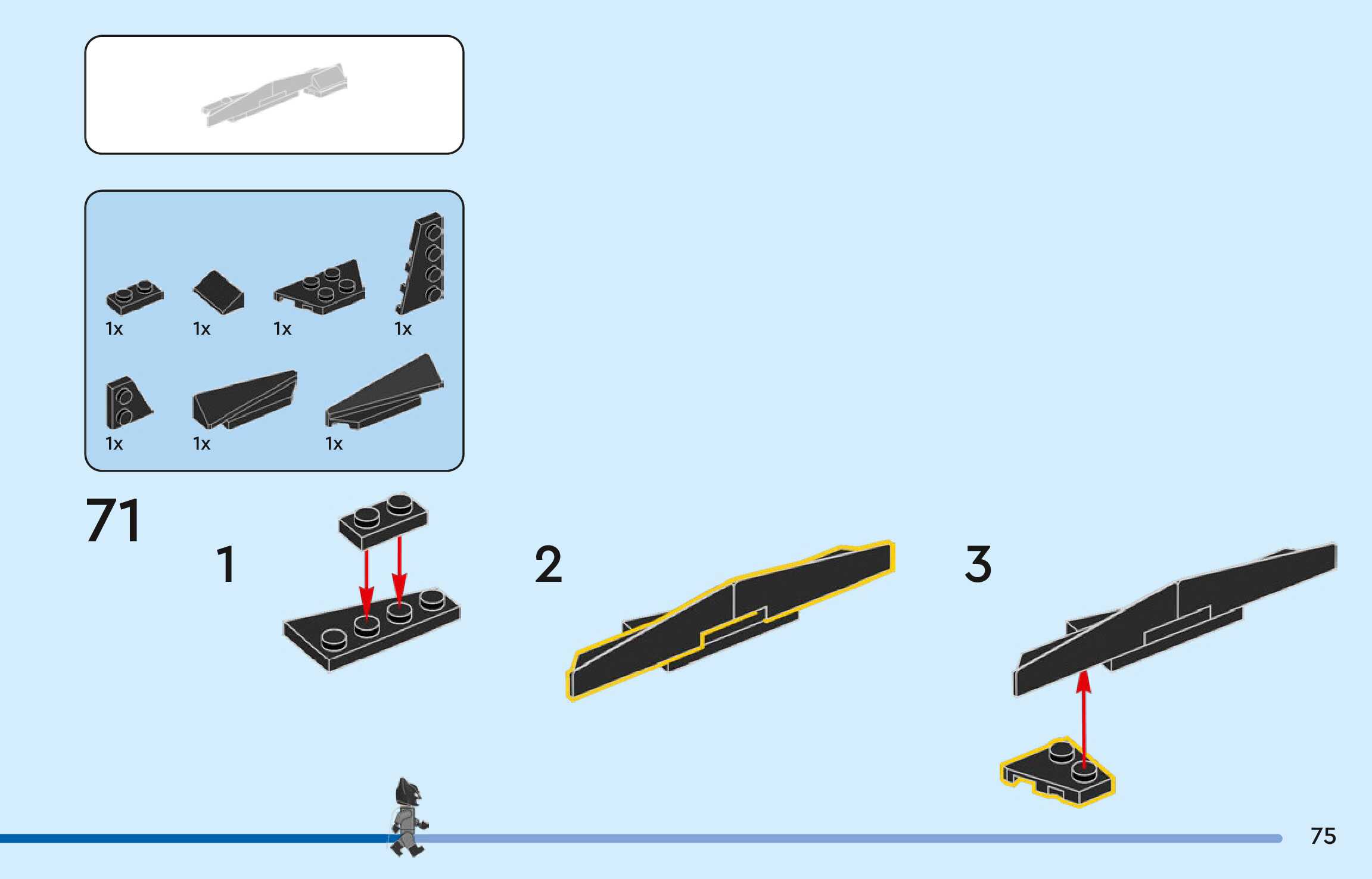 1x 1x 1x 1x

1x 1x 1x

71

1

2

3

75