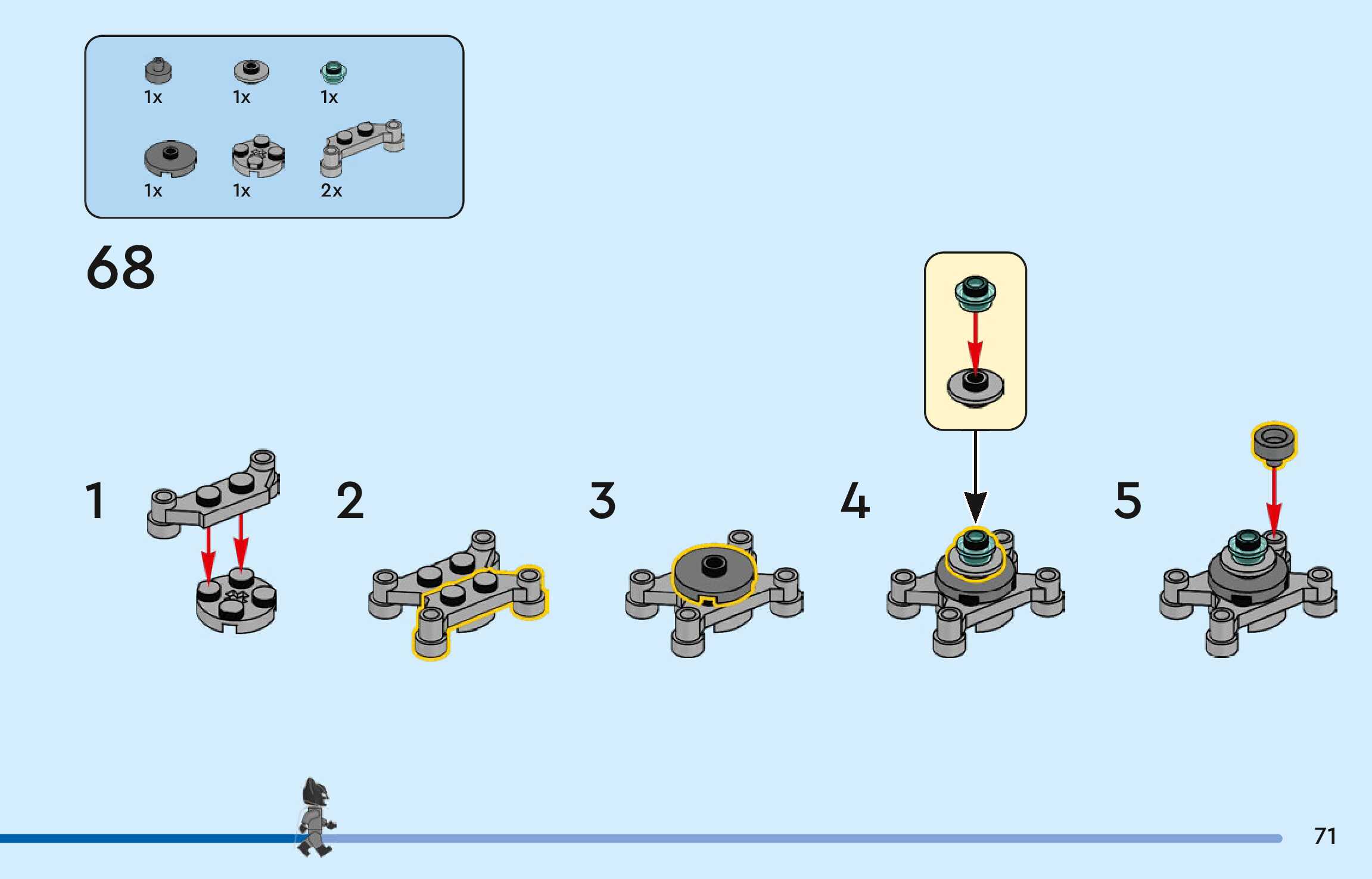 1x 1x 1x

1x 1x 2x

68

1

2

3

4

5

71