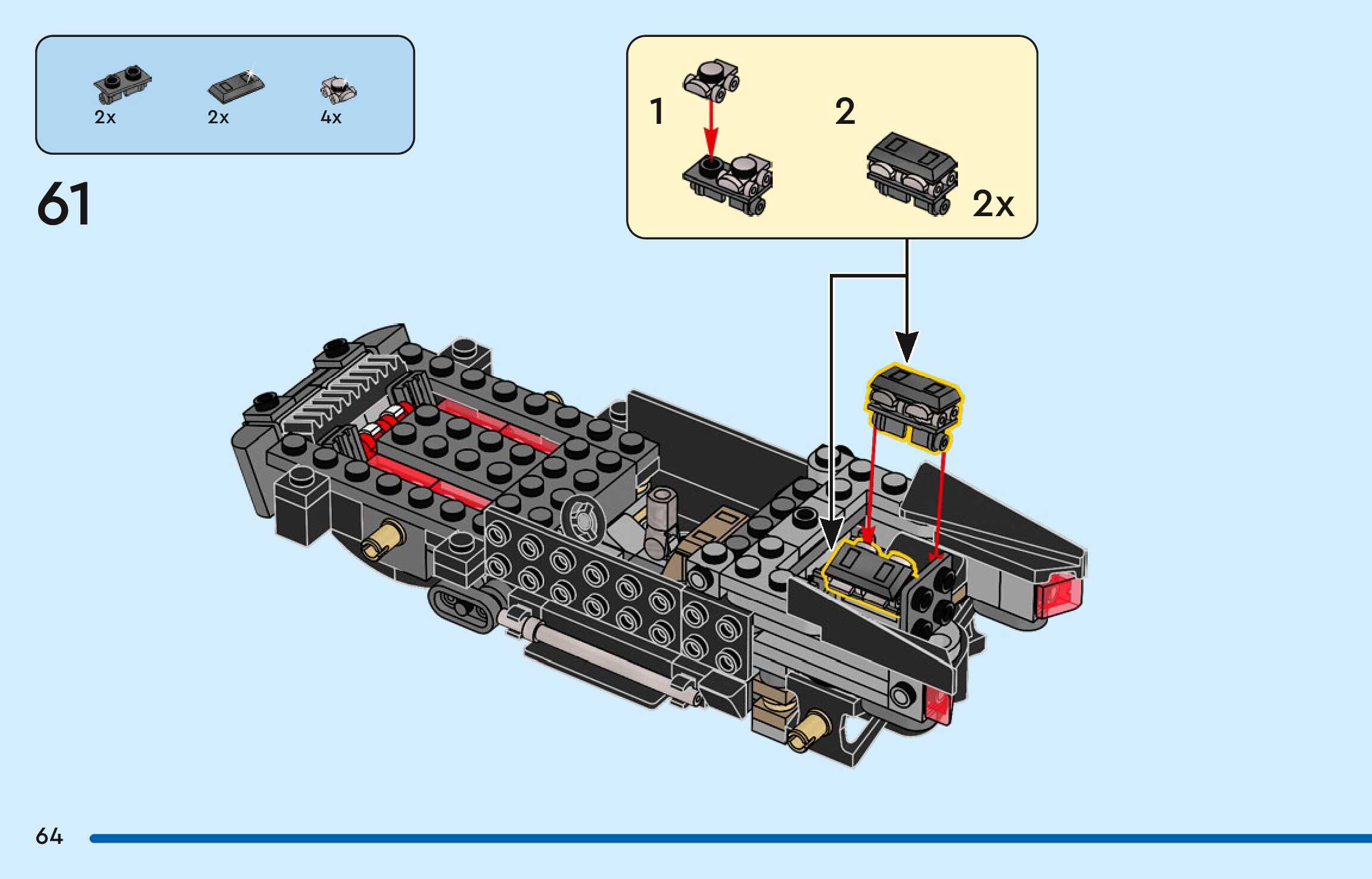 2x 2x 4x

61

1

2

2x

64