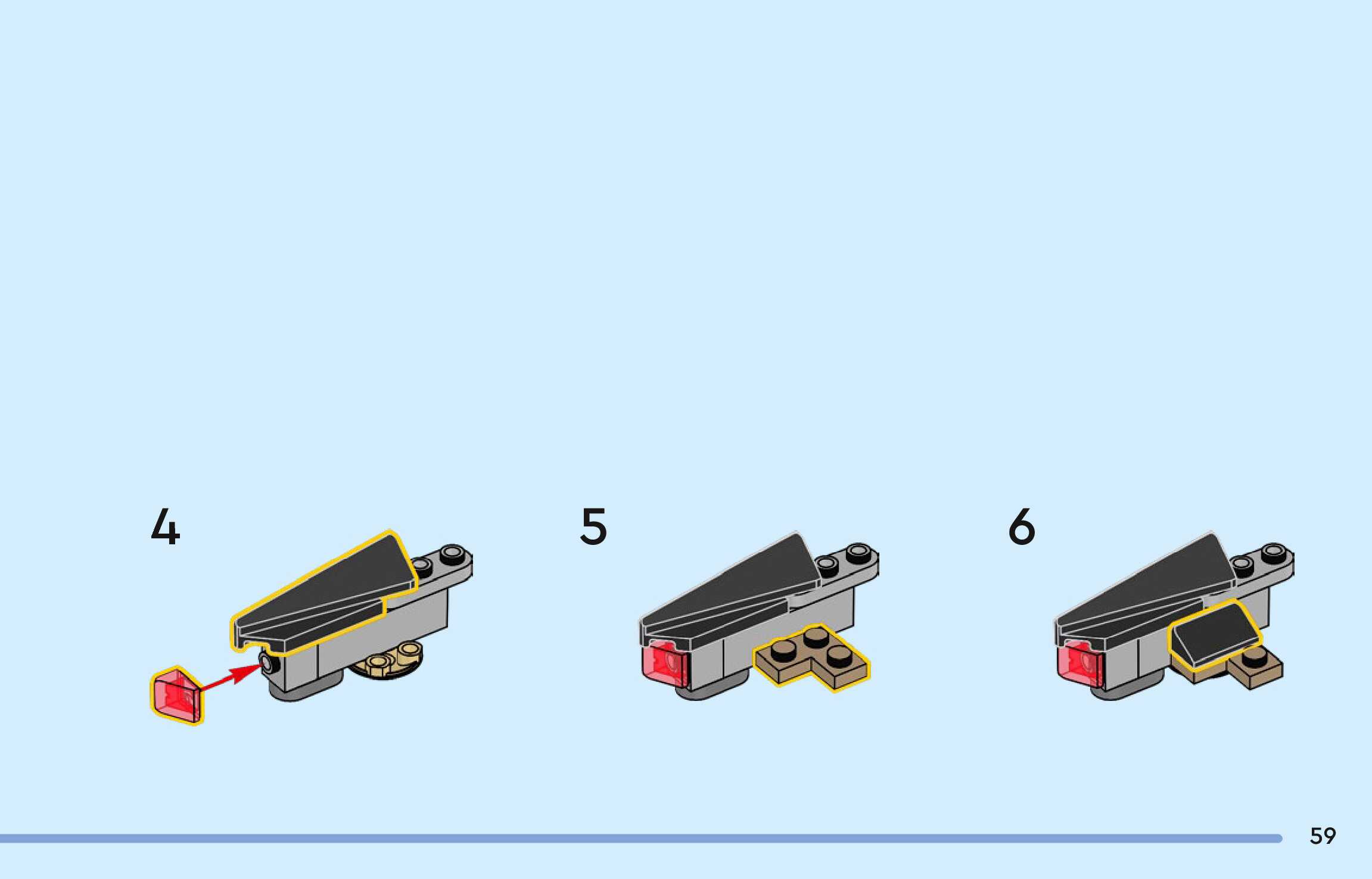 4

5

6

59