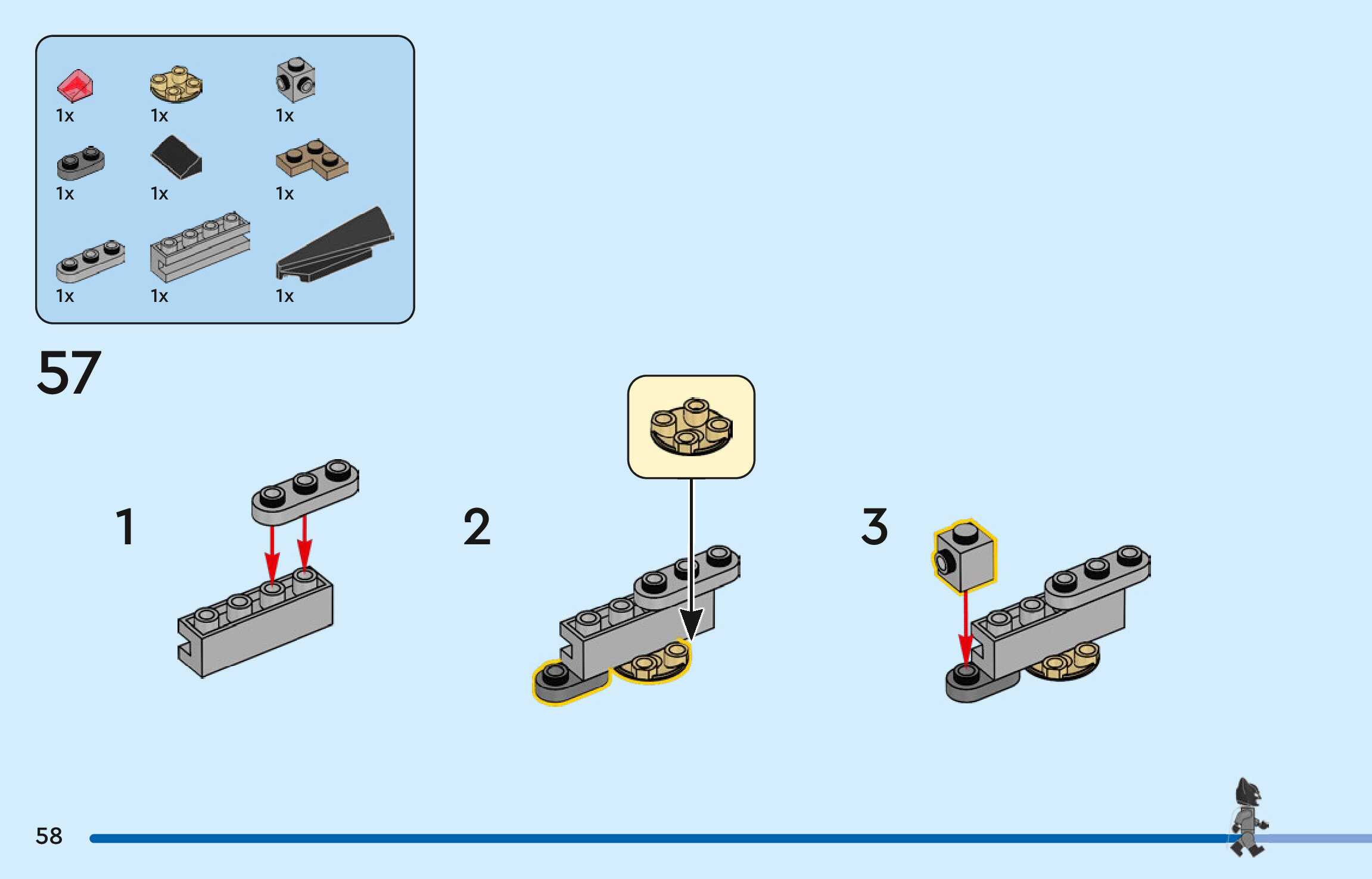 1x 1x 1x
1x 1x 1x
1x 1x 1x

57

1

2

3

58