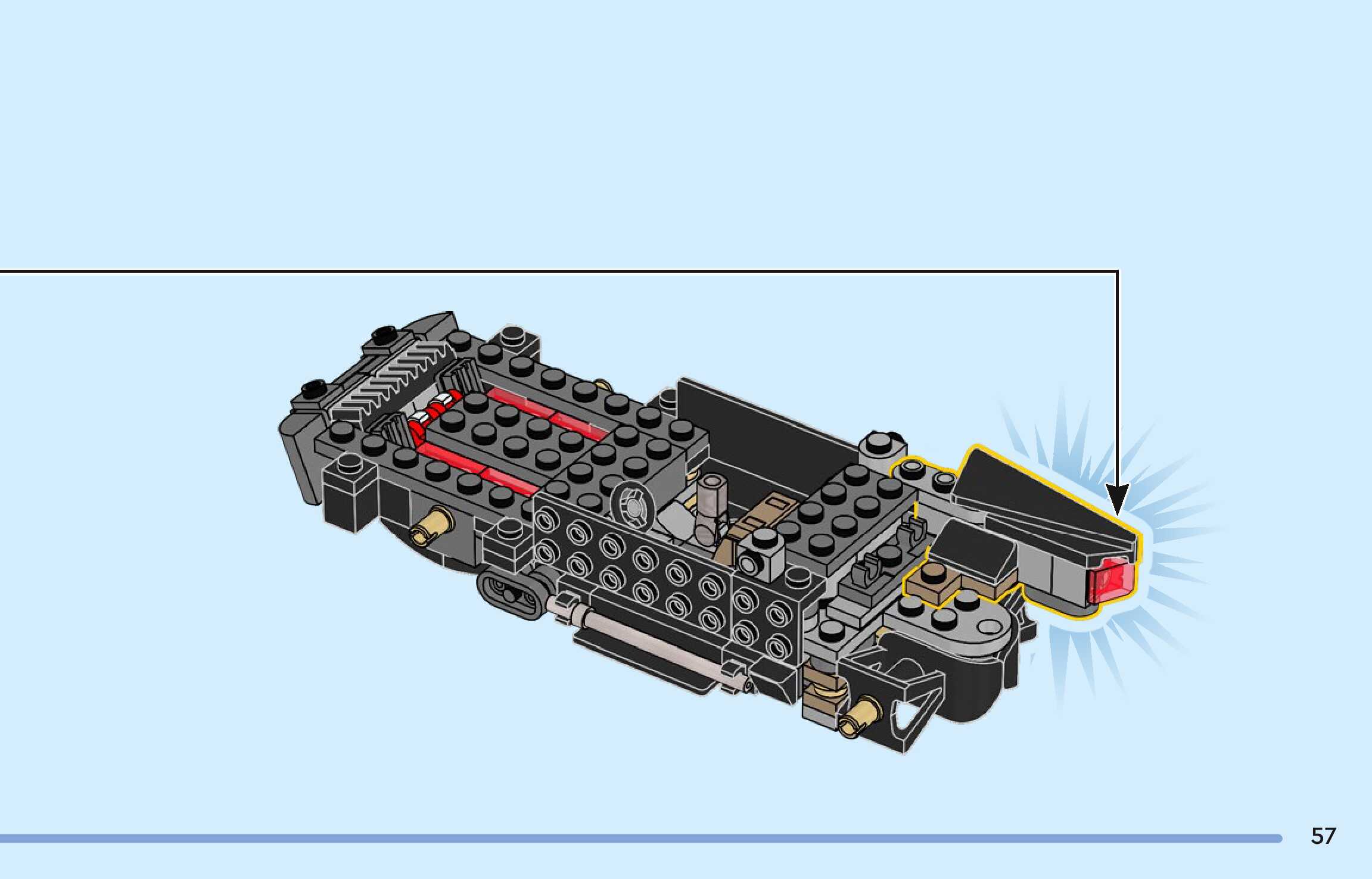 57