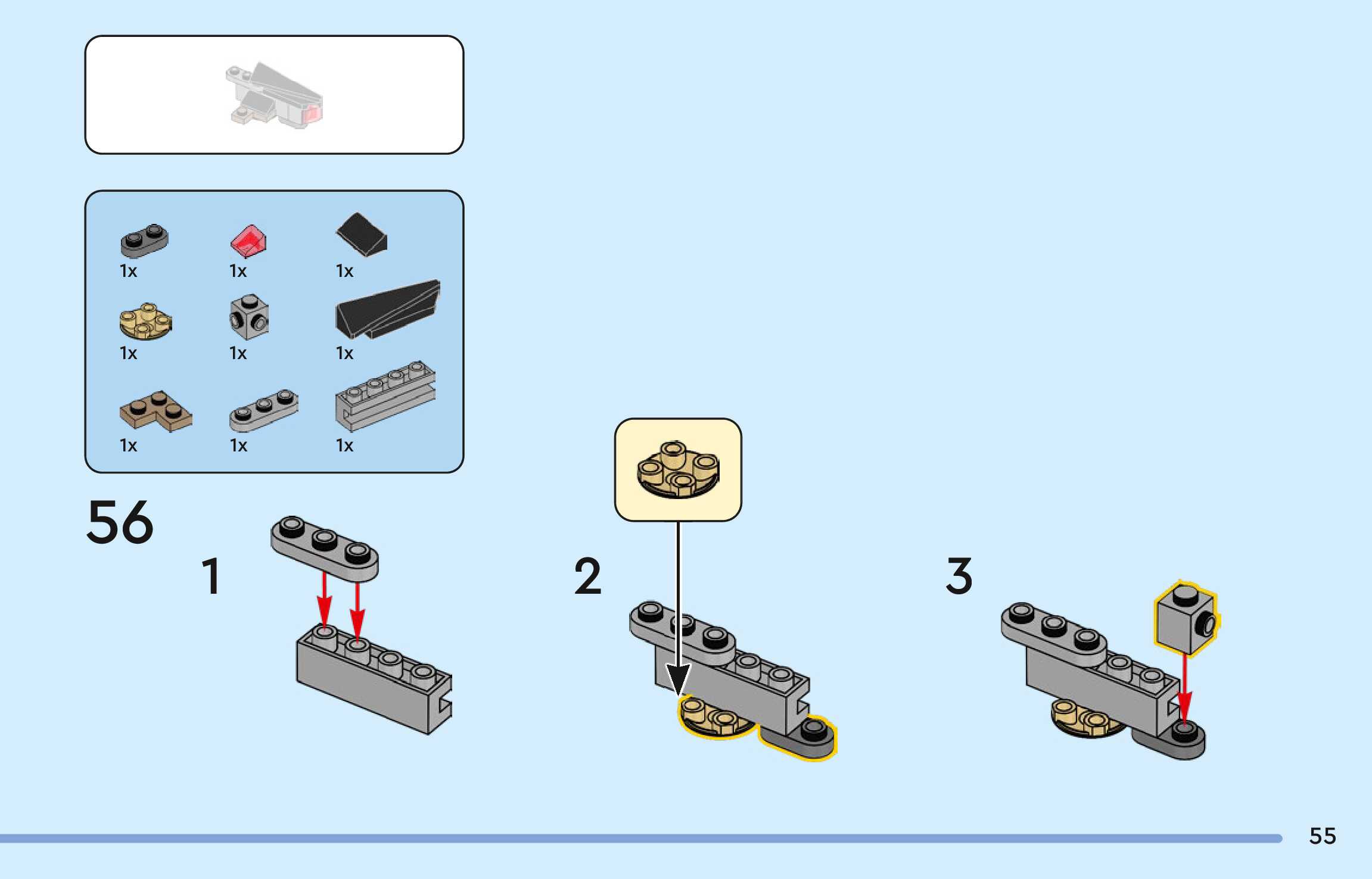 1x
1x
1x
1x
1x
1x
1x
1x
1x

56

1

2

3

55