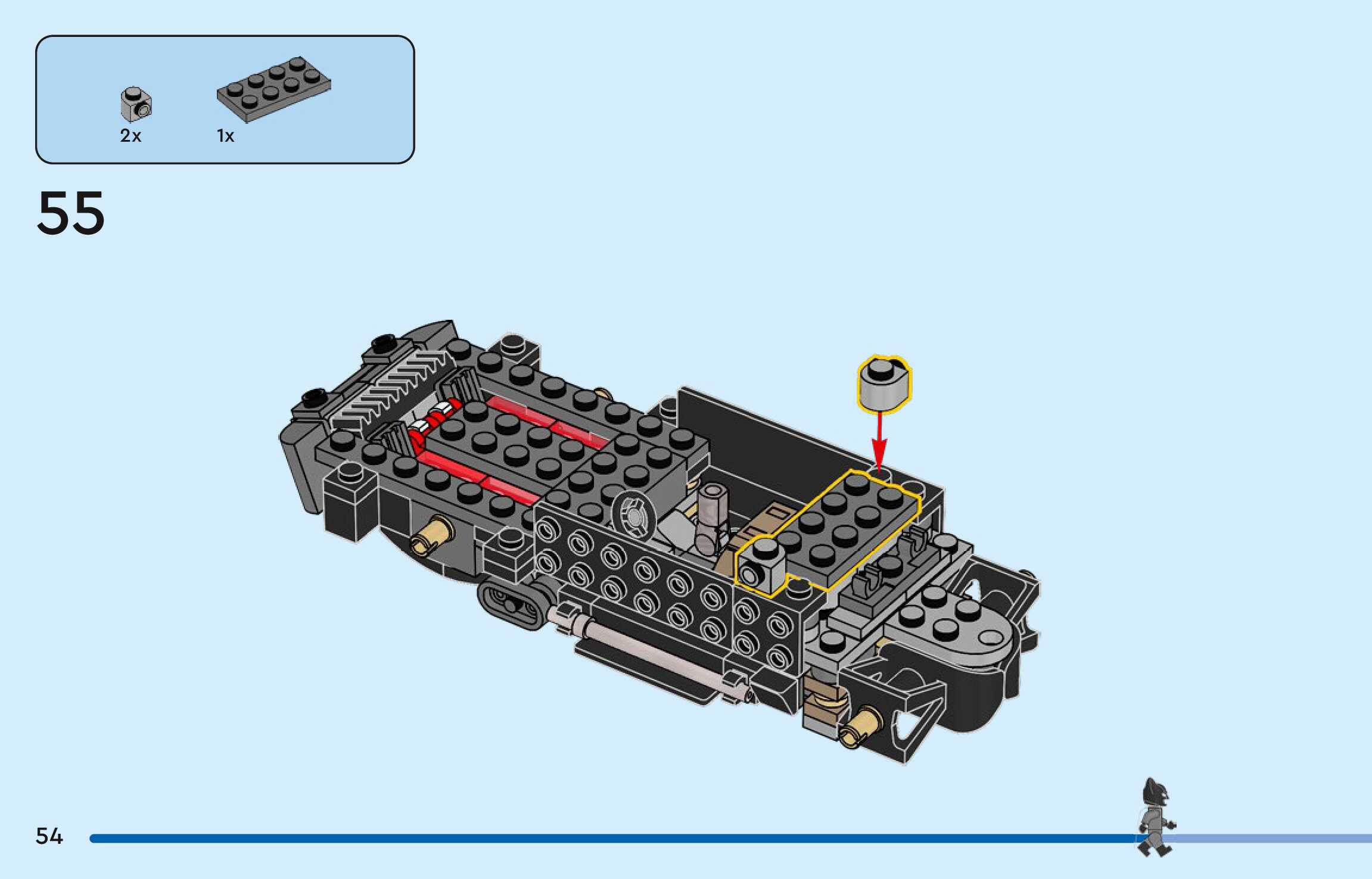 2x
1x

55

54