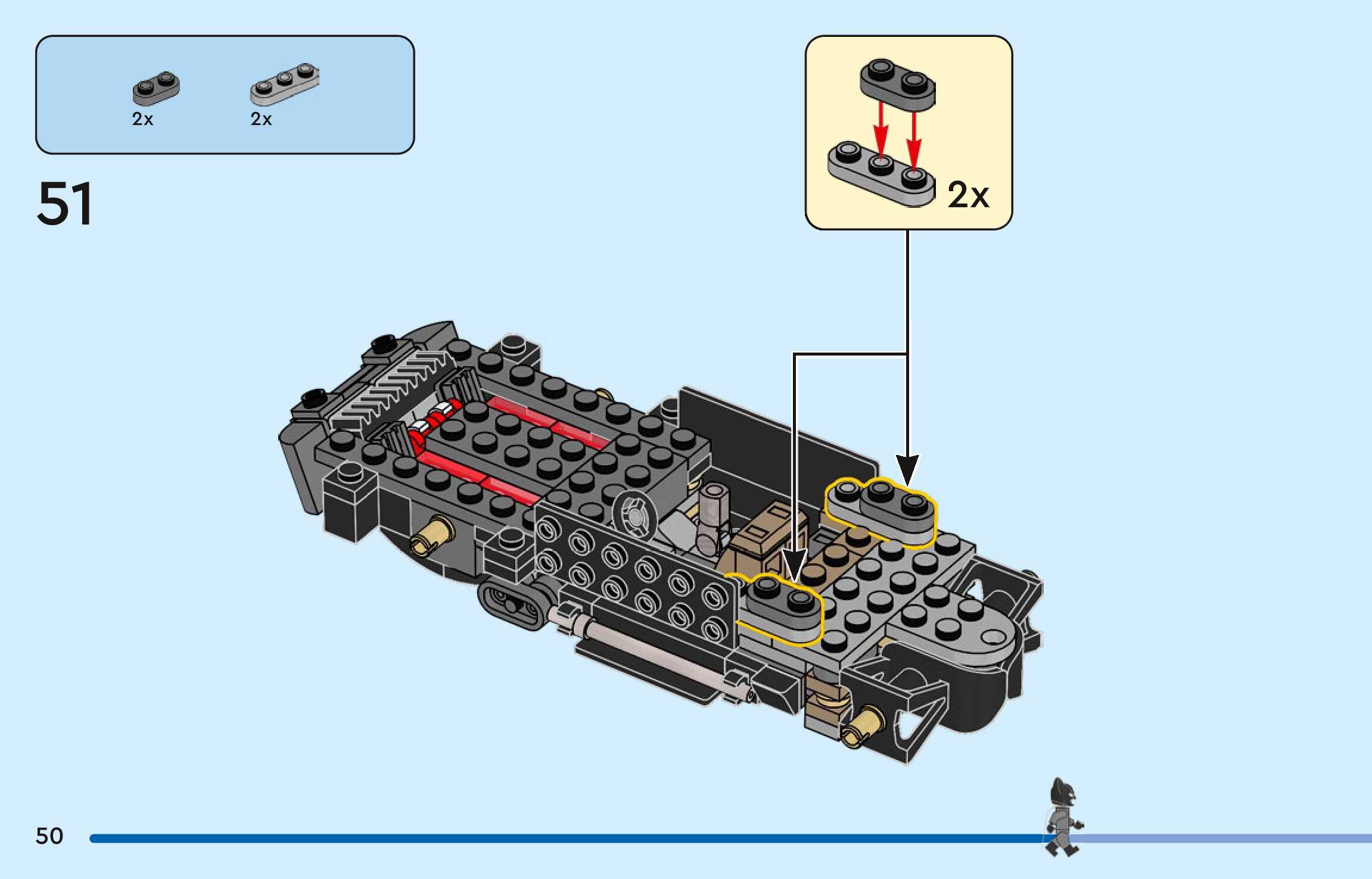 2x
2x

51

2x

50