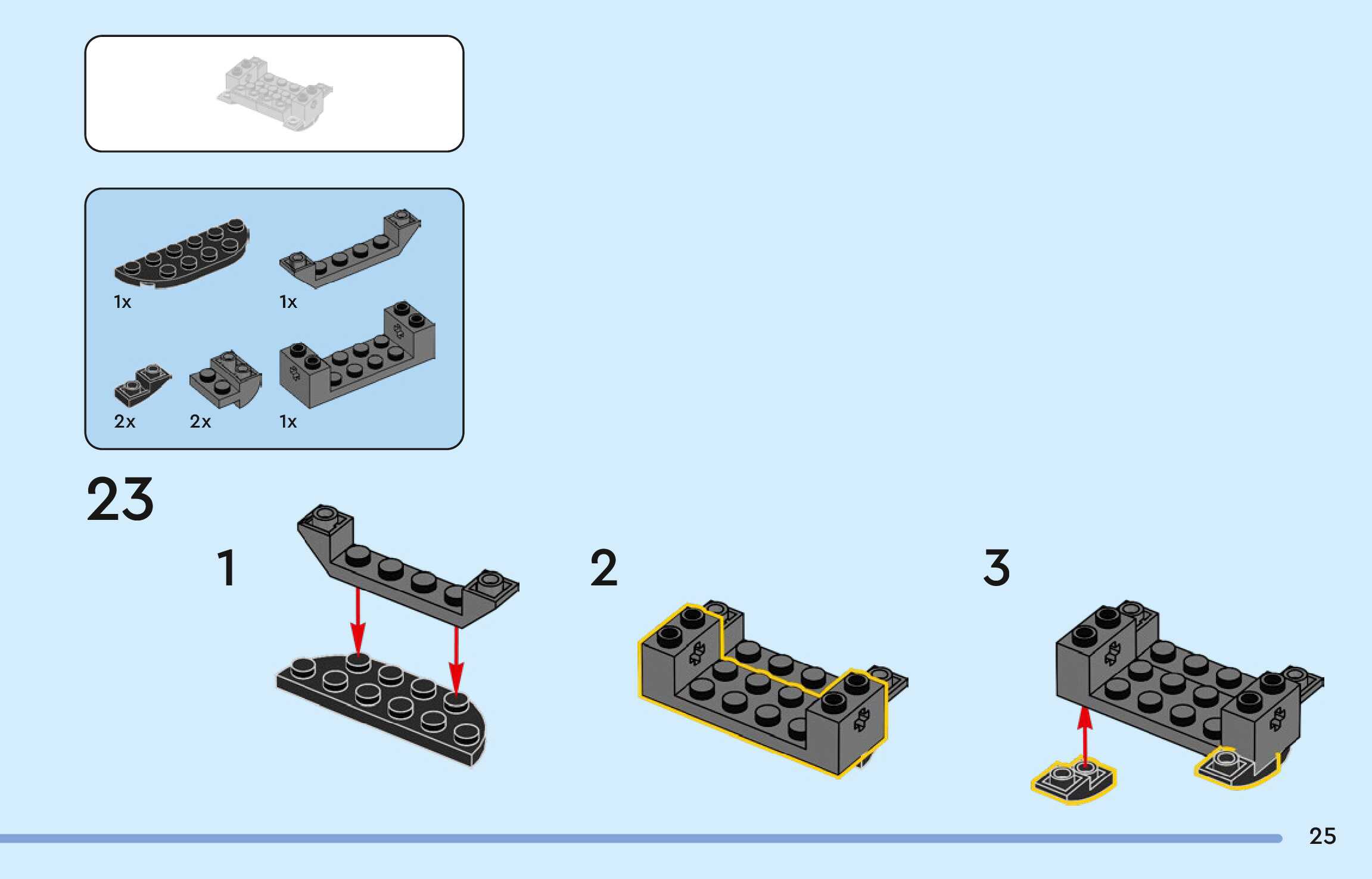 1x
1x
2x
2x
1x

23

1

2

3

25