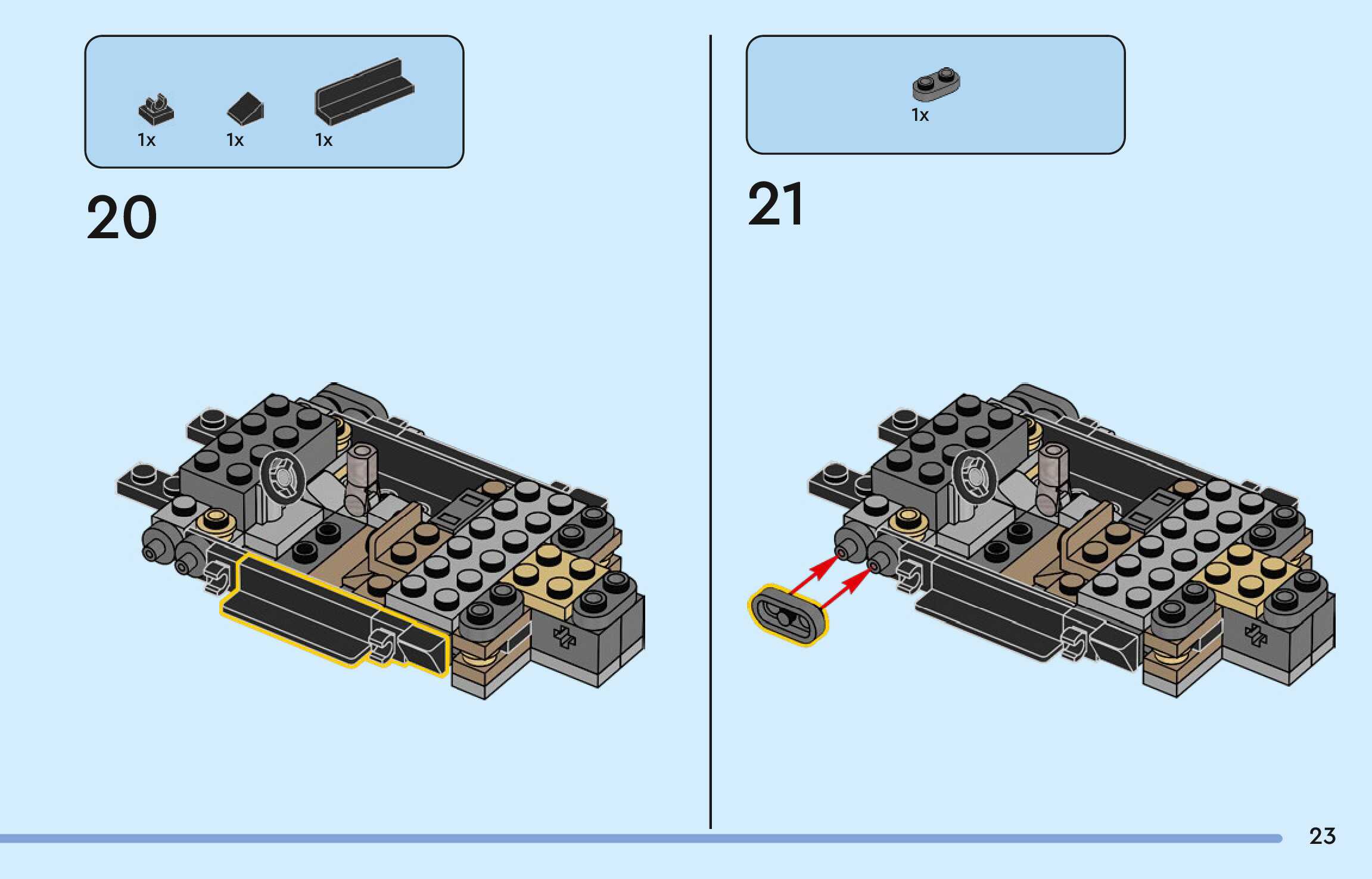 1x 1x 1x

20

1x

21

23