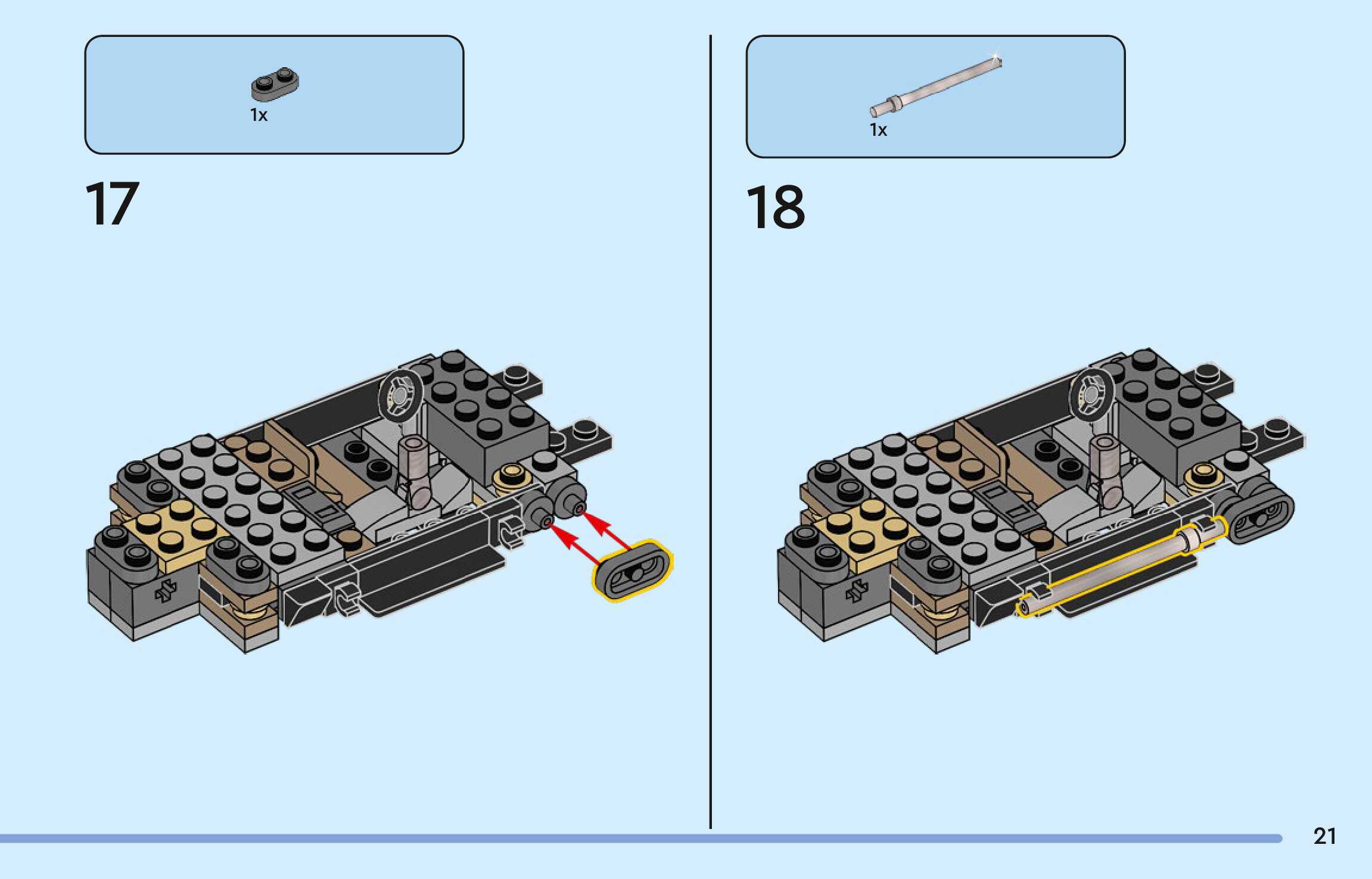 1x

17

1x

18

21