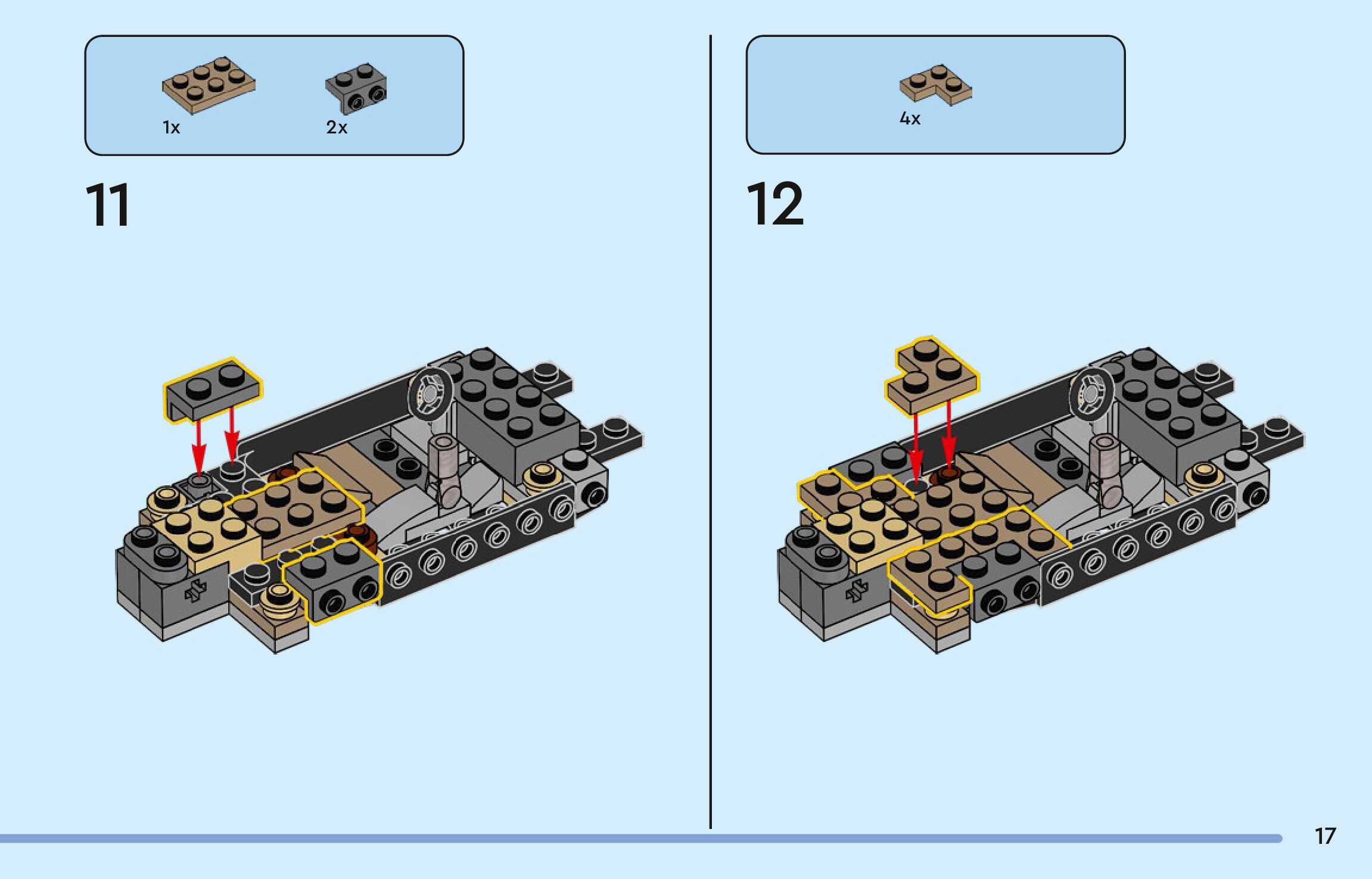 1x 2x

11

4x

12

17