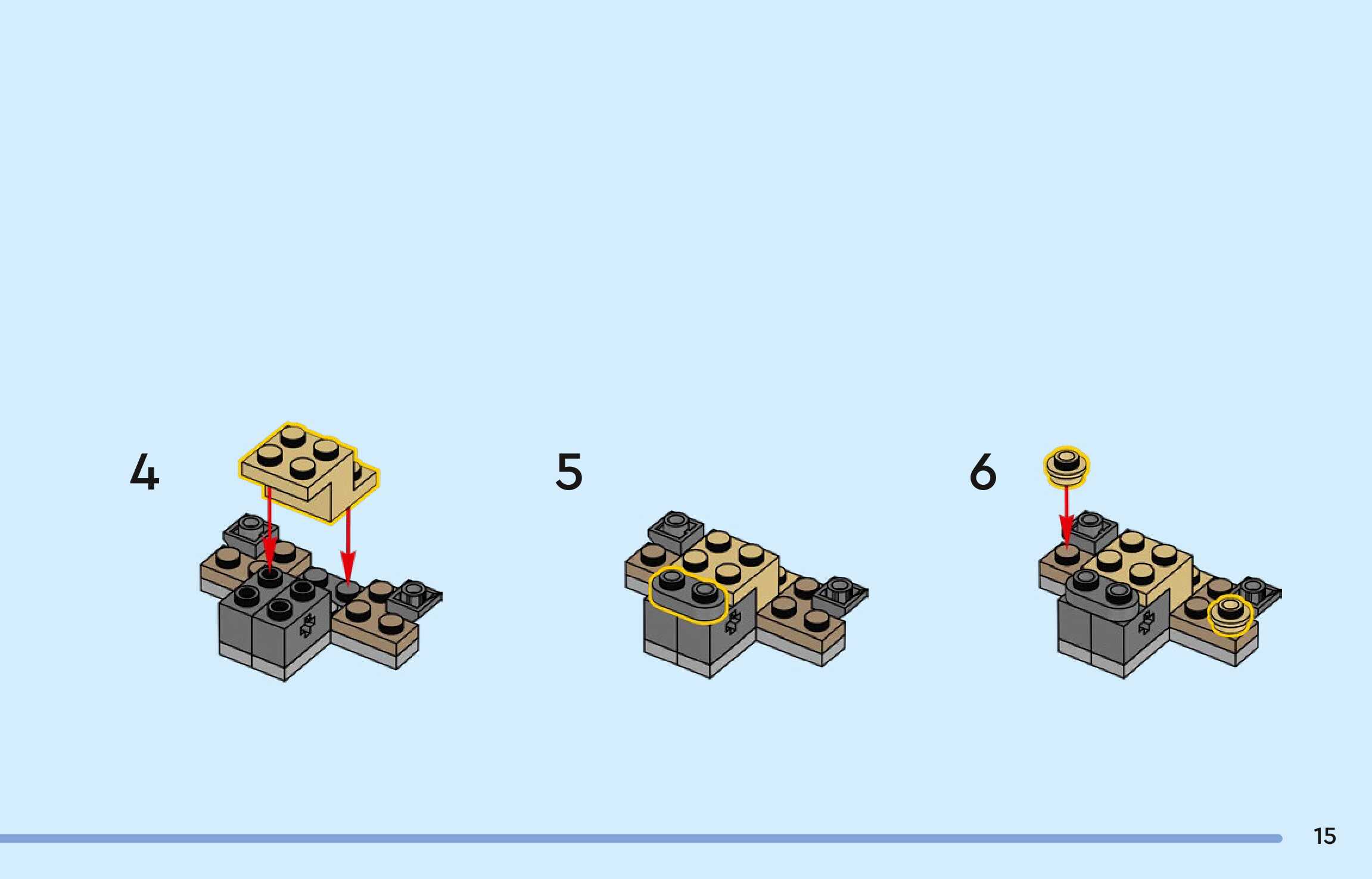 4

5

6

15