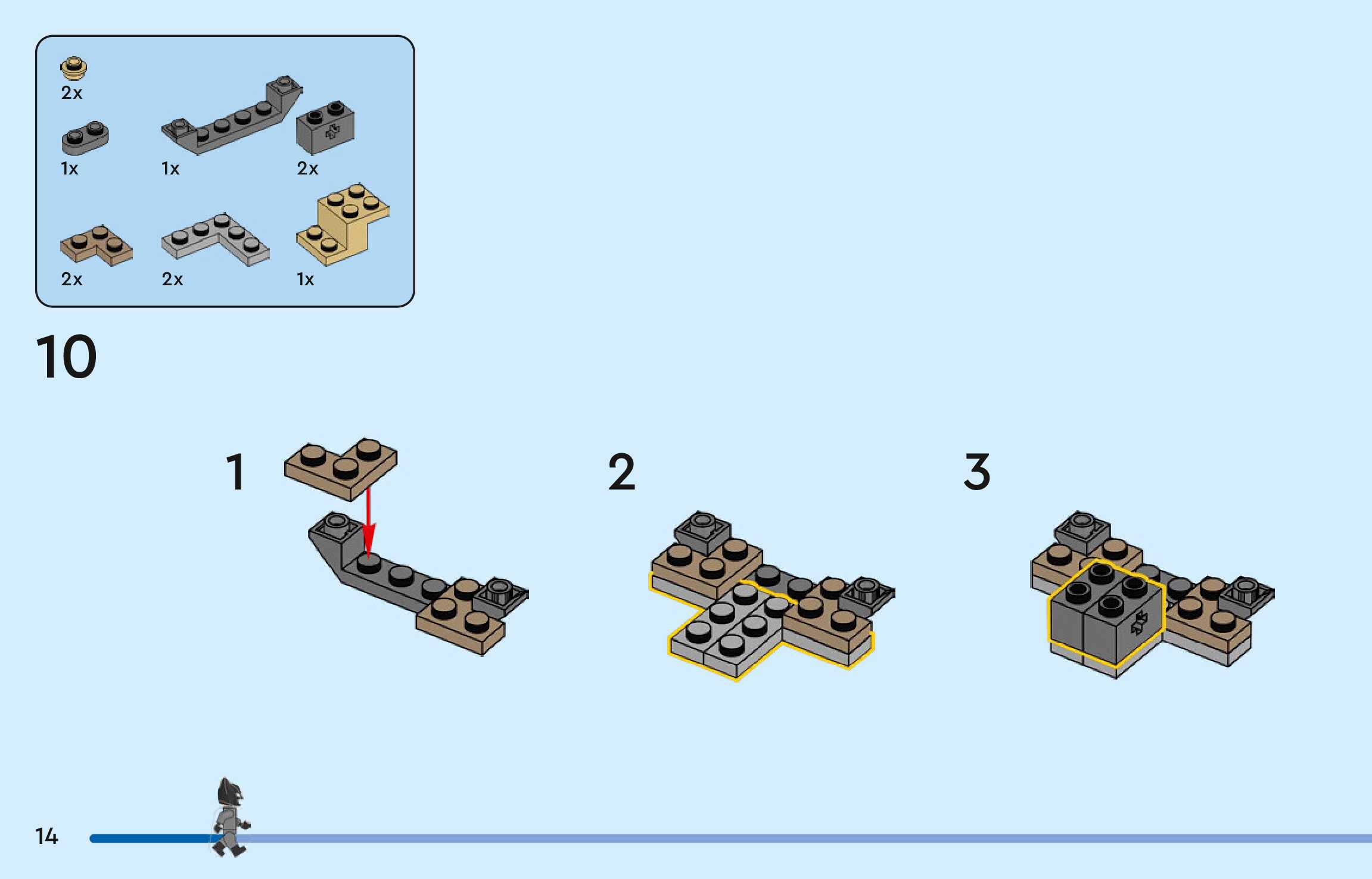 2x

1x 1x 2x

2x 2x 1x

10

1

2

3

14