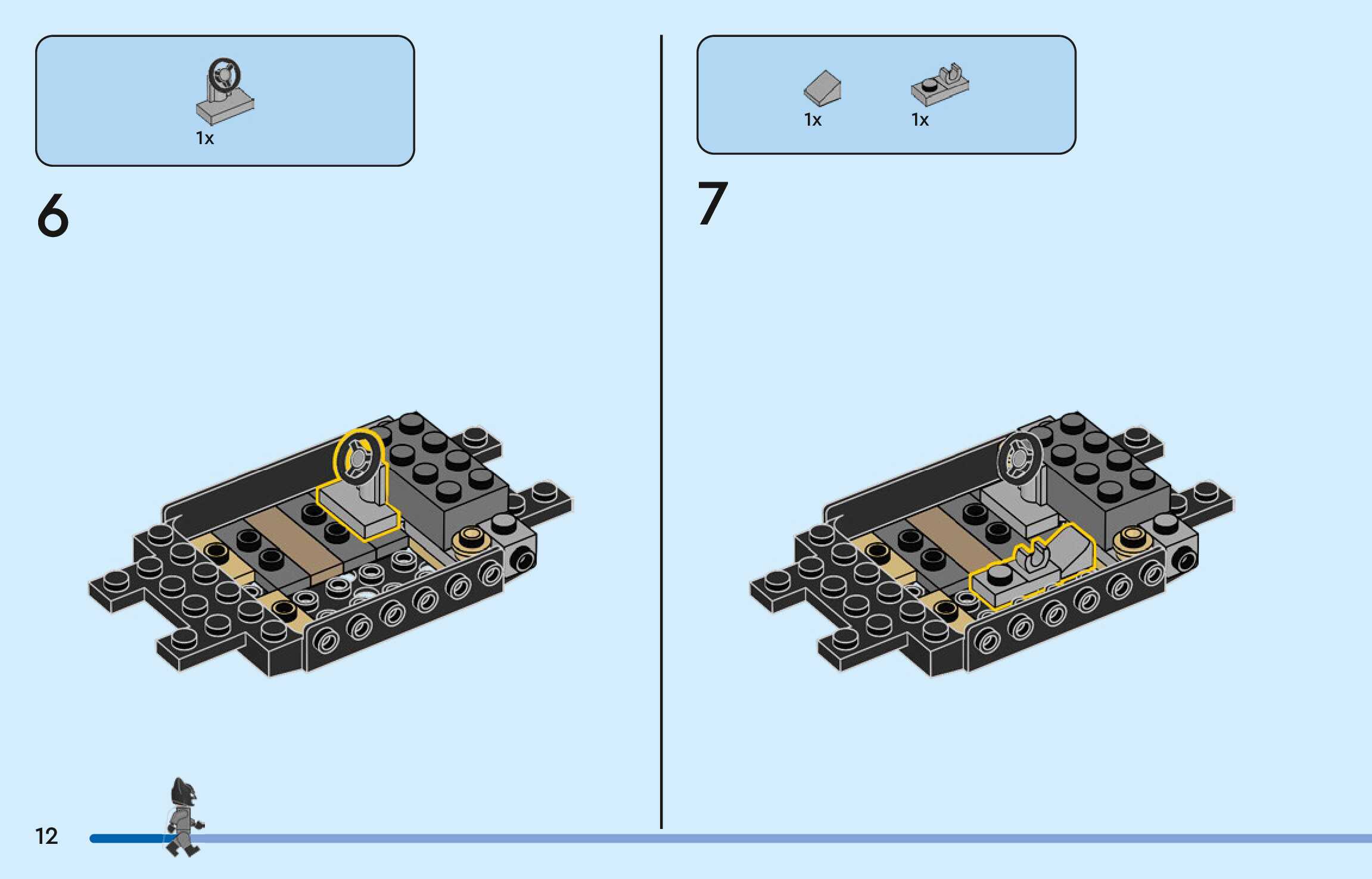 1x

6

1x 1x

7

12