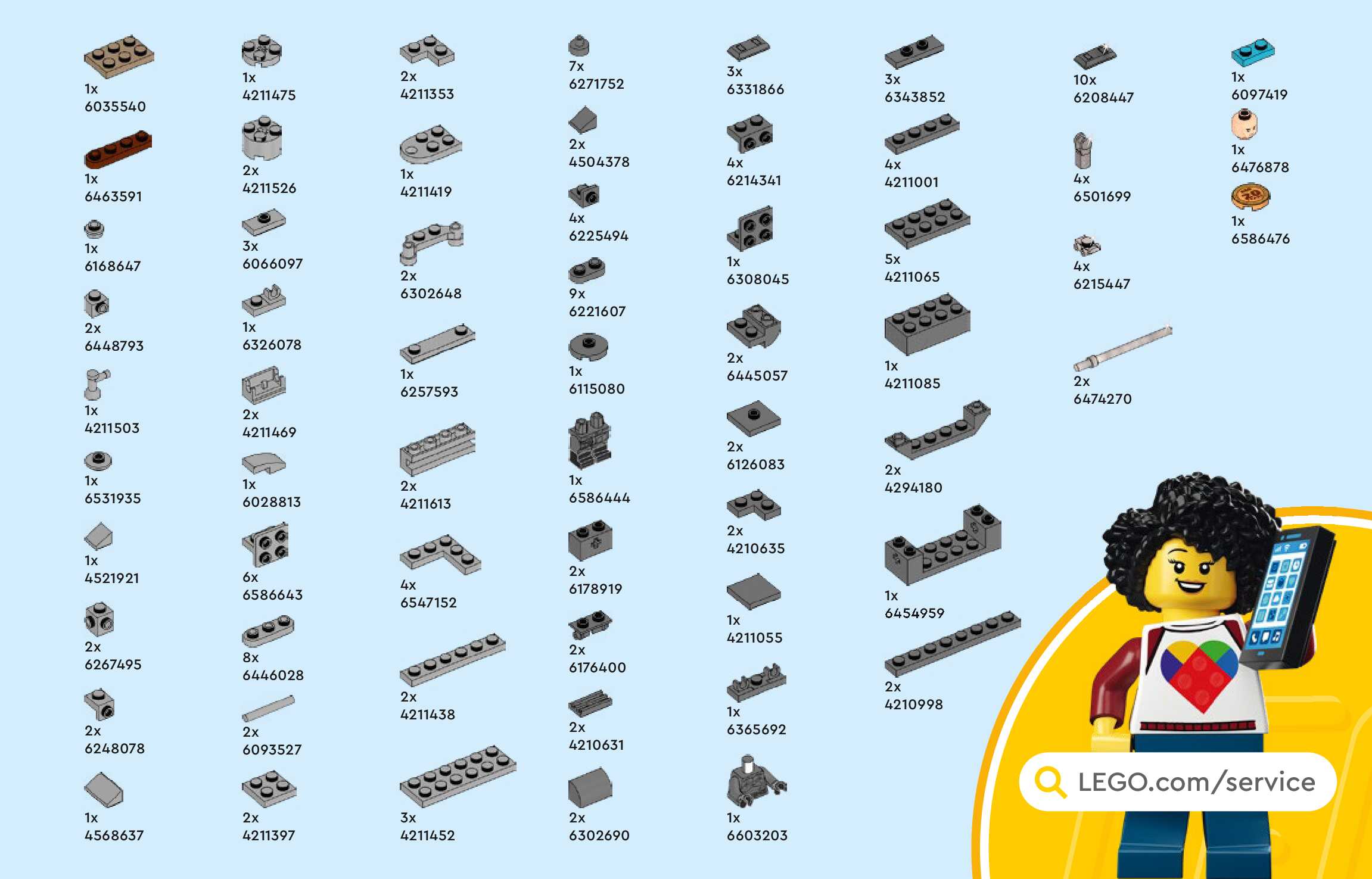 1x
6035540

1x
6463591

1x
6168647

2x
6448793

1x
4211503

1x
6531935

1x
4521921

2x
6267495

2x
6248078

1x
4568637

1x
4211475

2x
4211526

3x
6066097

1x
6326078

2x
4211469

1x
6028813

6x
6586643

8x
6446028

2x
6093527

2x
4211397

2x
4211353

1x
4211419

2x
6302648

1x
6257593

2x
4211613

4x
6547152

2x
4211438

3x
4211452

7x
6271752

2x
4504378

4x
6225494

9x
6221607

1x
6115080

1x
6586444

2x
6178919

2x
6176400

2x
4210631

2x
6302690

3x
6331866

4x
6214341

1x
6308045

2x
6445057

2x
6126083

2x
4210635

1x
4211055

1x
6365692

1x
6603203

3x
6343852

4x
4211001

5x
4211065

1x
4211085

2x
4294180

1x
6454959

2x
4210998

10x
6208447

4x
6501699

4x
6215447

2x
6474270

1x
6097419

1x
6476878

1x
6586476

LEGO.com/service