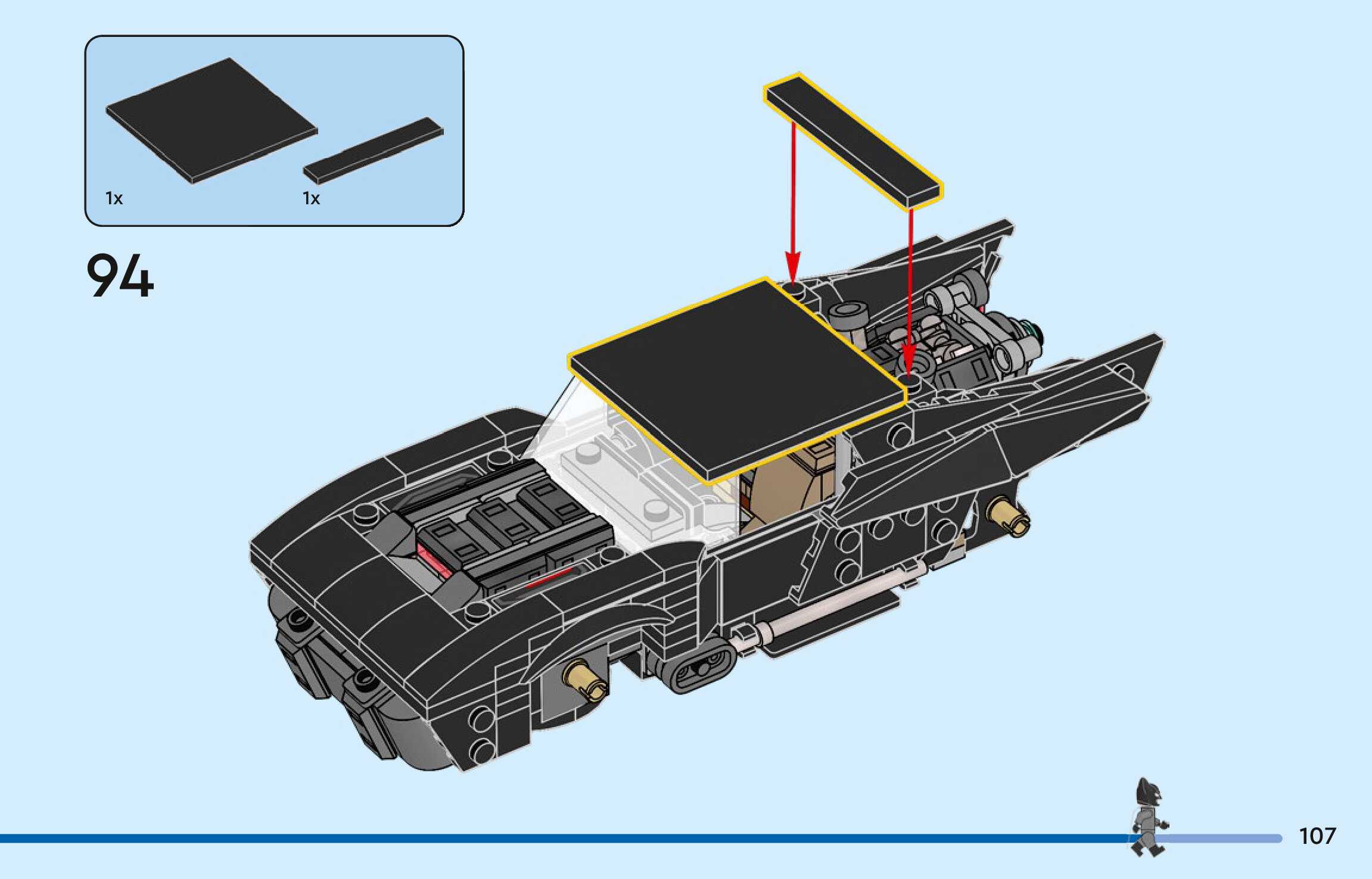 1x

1x

94

107