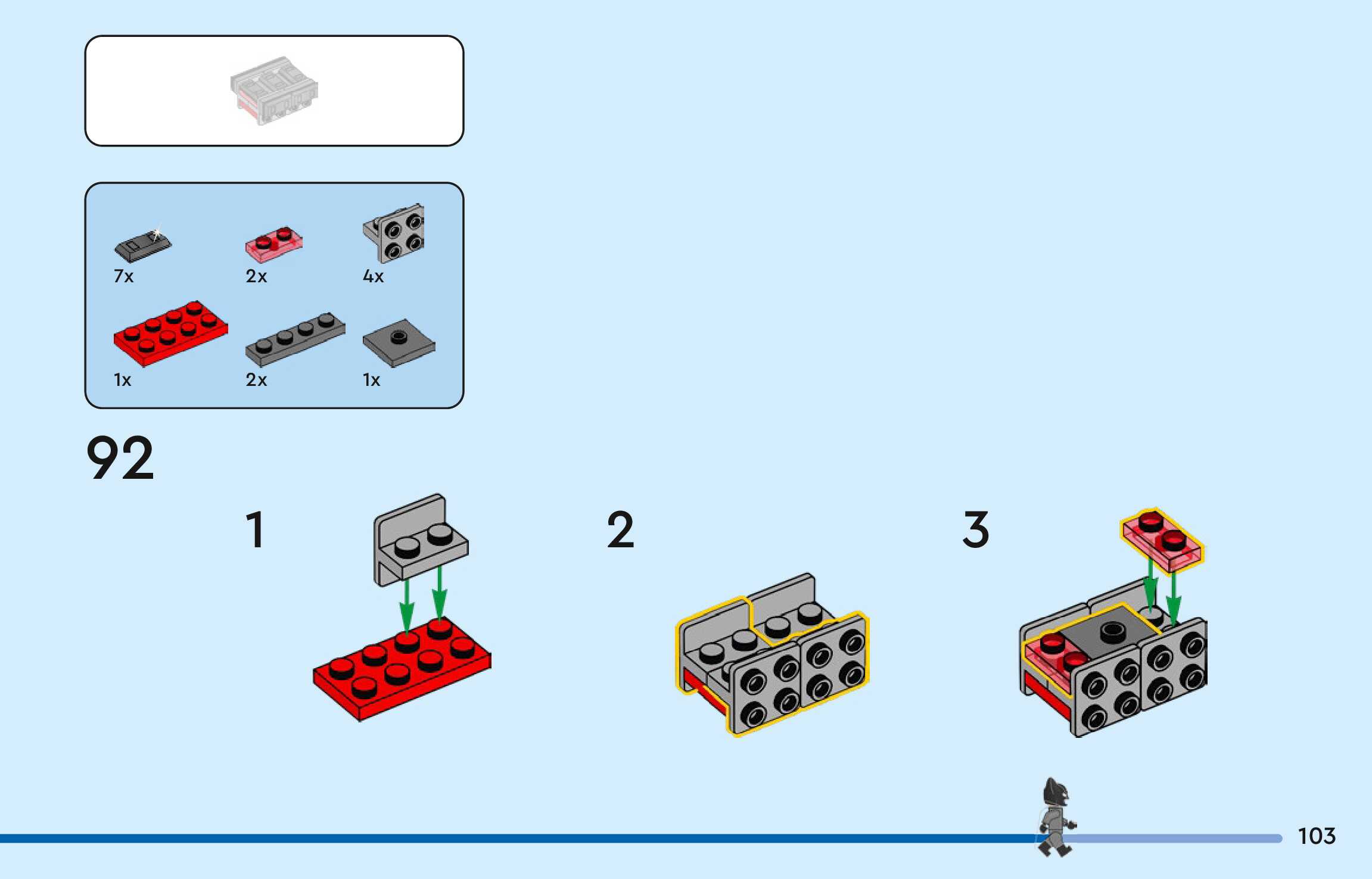 7x
2x
4x
1x
2x
1x

92

1

2

3

103