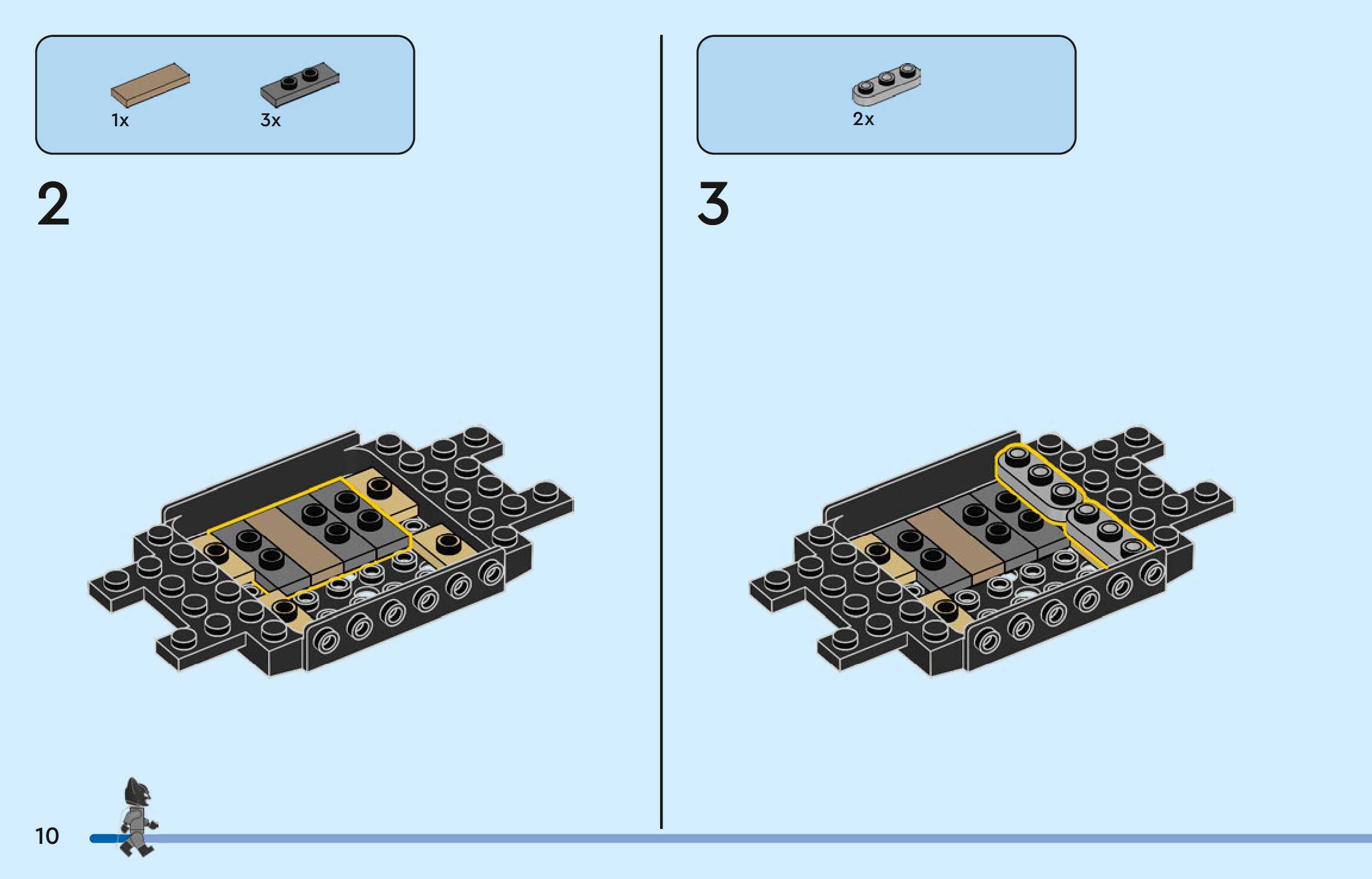 1x 3x

2

2x

3

10