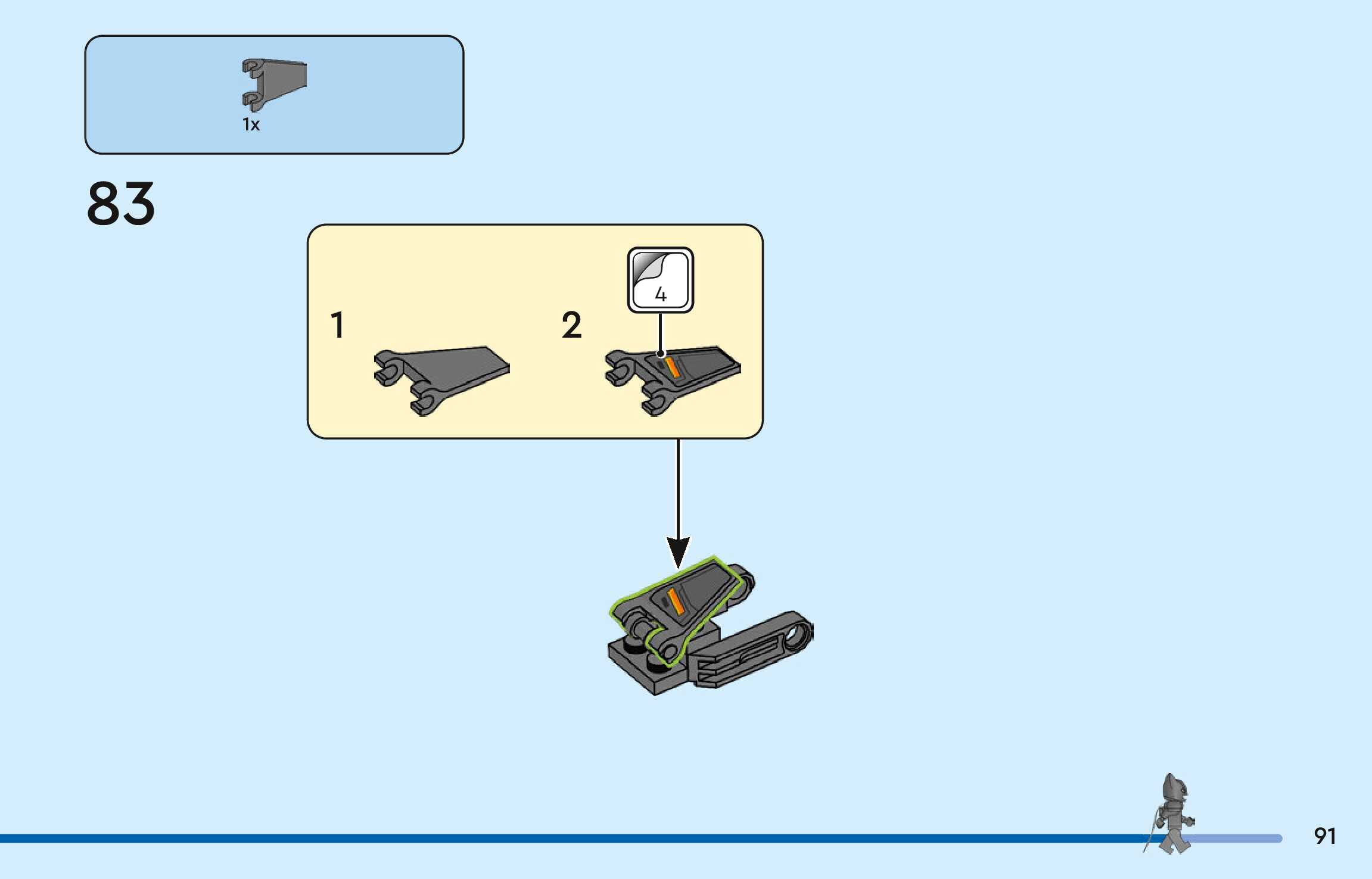 1x

83

1

2

4

91