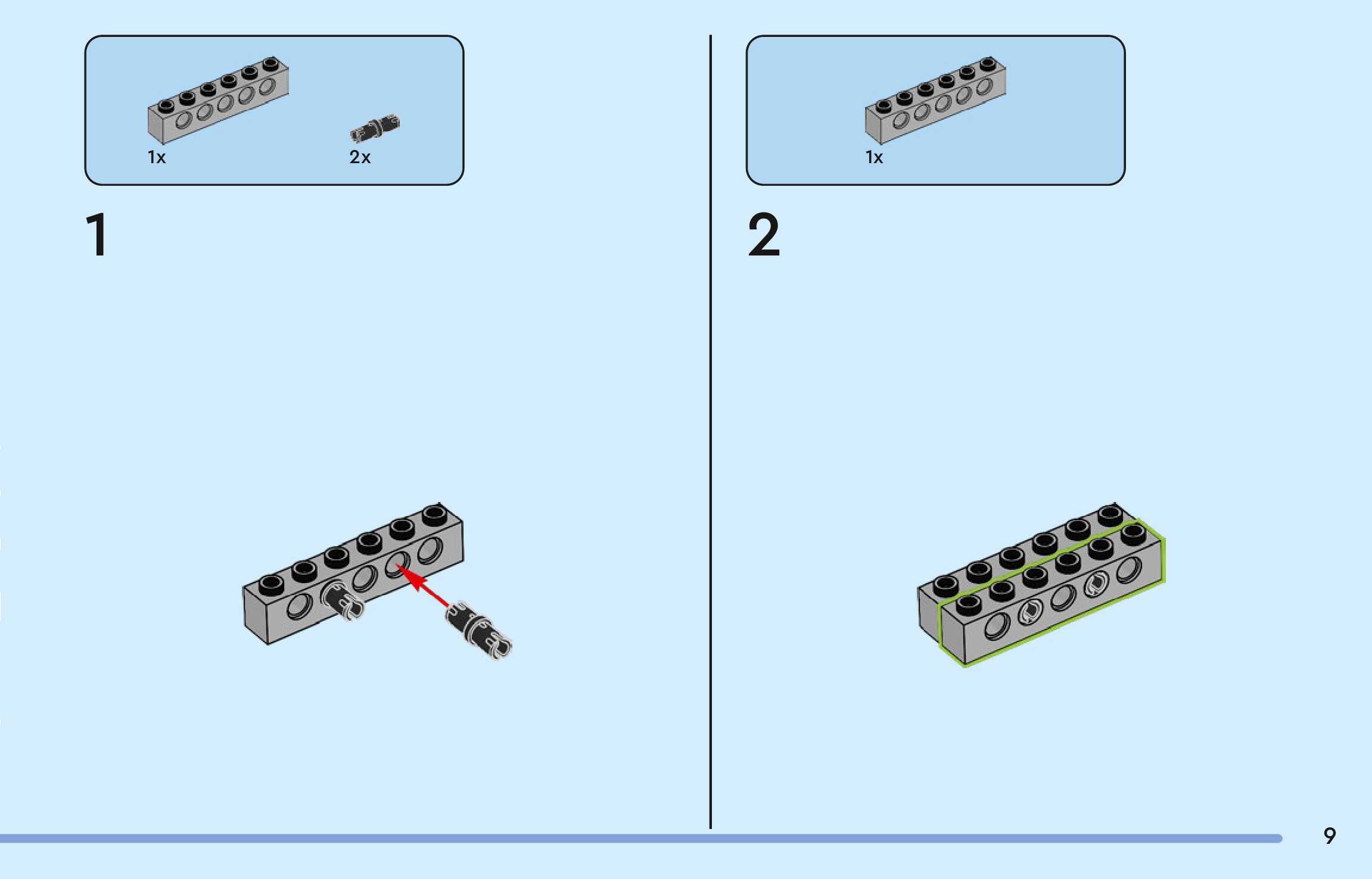 1x

2x

1

1x

2

9