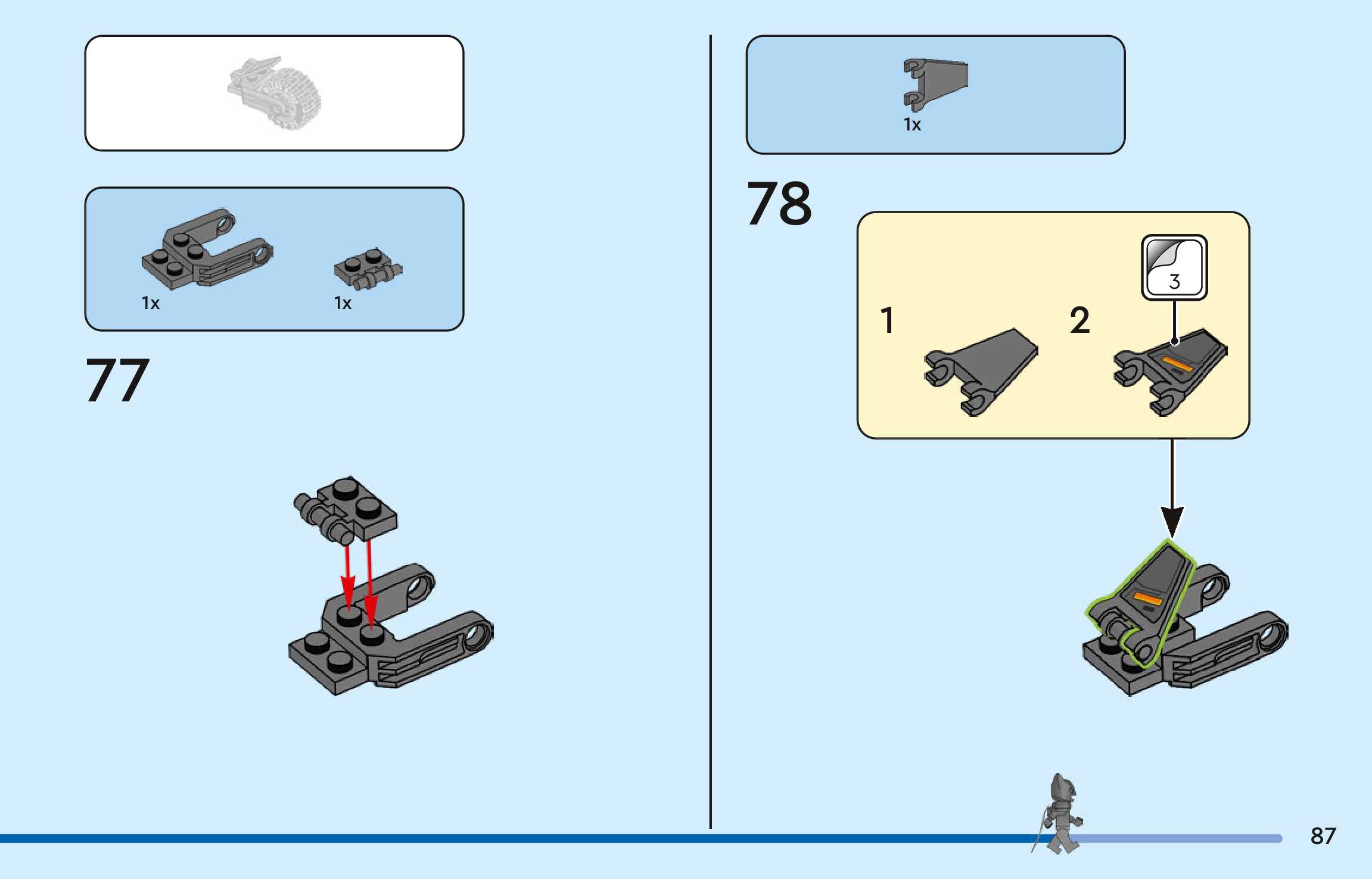 1x 1x

77

1x

78

3

1

2

87