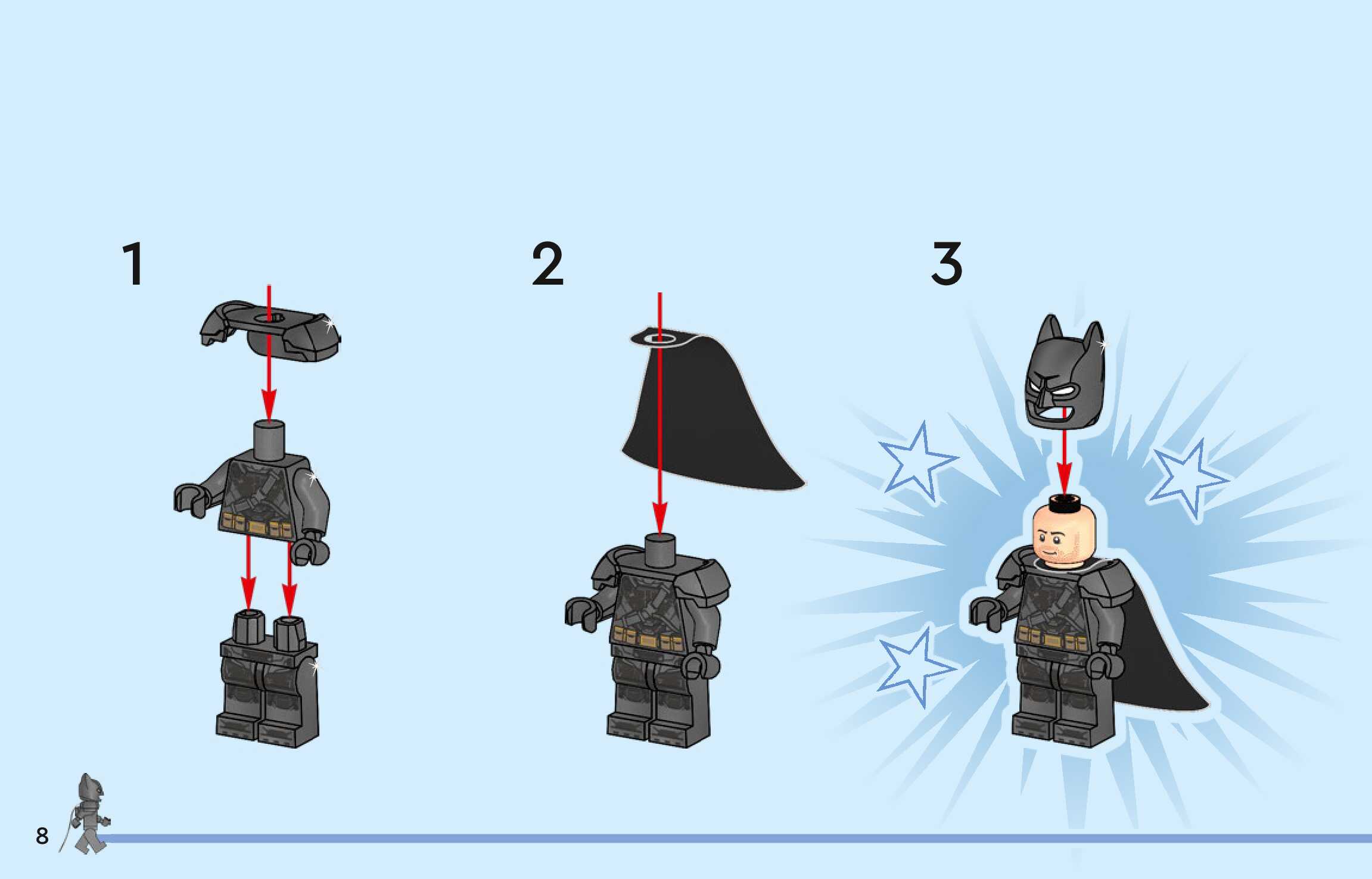 1

2

3

8